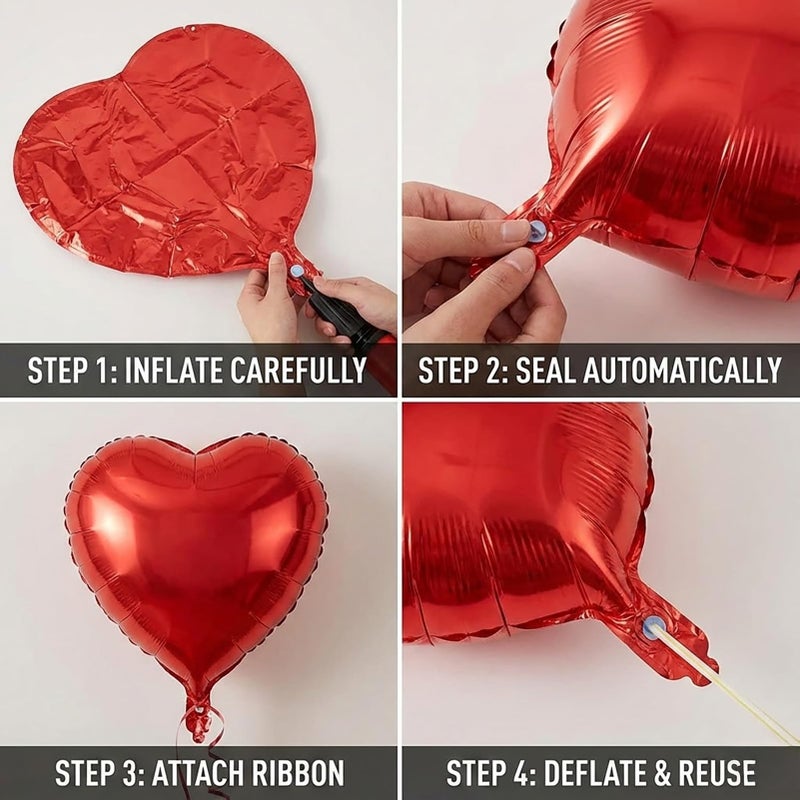 STEP 1: INFLATE CAREFULLY

STEP 2: SEAL AUTOMATICALLY

STEP 3: ATTACH RIBBON

STEP 4: DEFLATE & REUSE