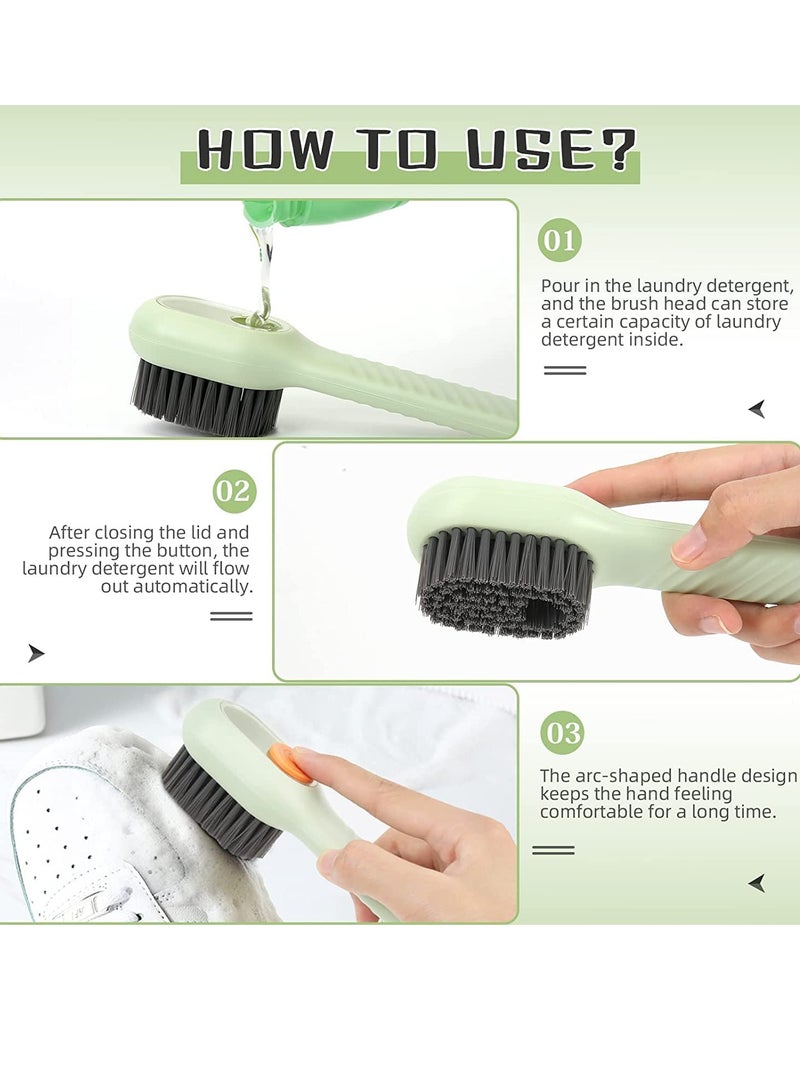 HOW TO USE?

01

Pour in the laundry detergent, and the brush head can store a certain capacity of laundry detergent inside.

02

After closing the lid and pressing the button, the laundry detergent will flow out automatically.

03

The arc-shaped handle design keeps the hand feeling comfortable for a long time.