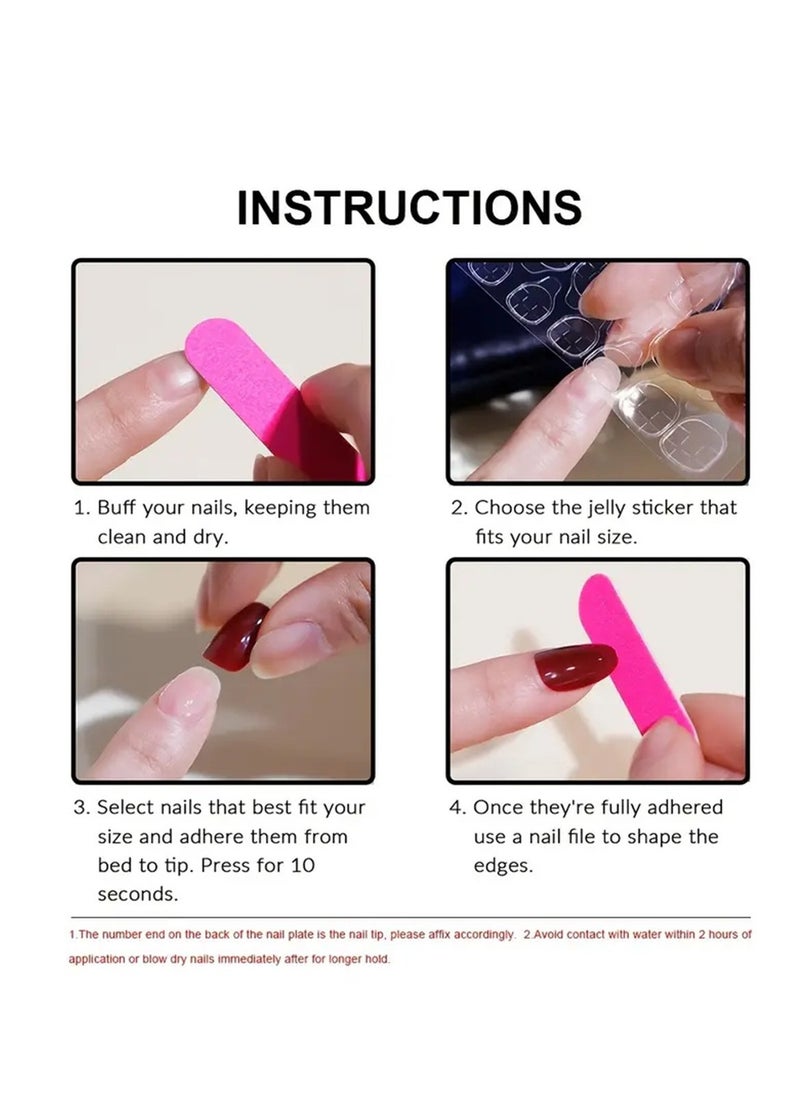 INSTRUCTIONS

1. Buff your nails, keeping them clean and dry.

2. Choose the jelly sticker that fits your nail size.

3. Select nails that best fit your size and adhere them from bed to tip. Press for 10 seconds.

4. Once they're fully adhered use a nail file to shape the edges.

1.The number end on the back of the nail plate is the nail tip, please affix accordingly. 2.Avoid contact with water within 2 hours of application or blow dry nails immediately after for longer hold.