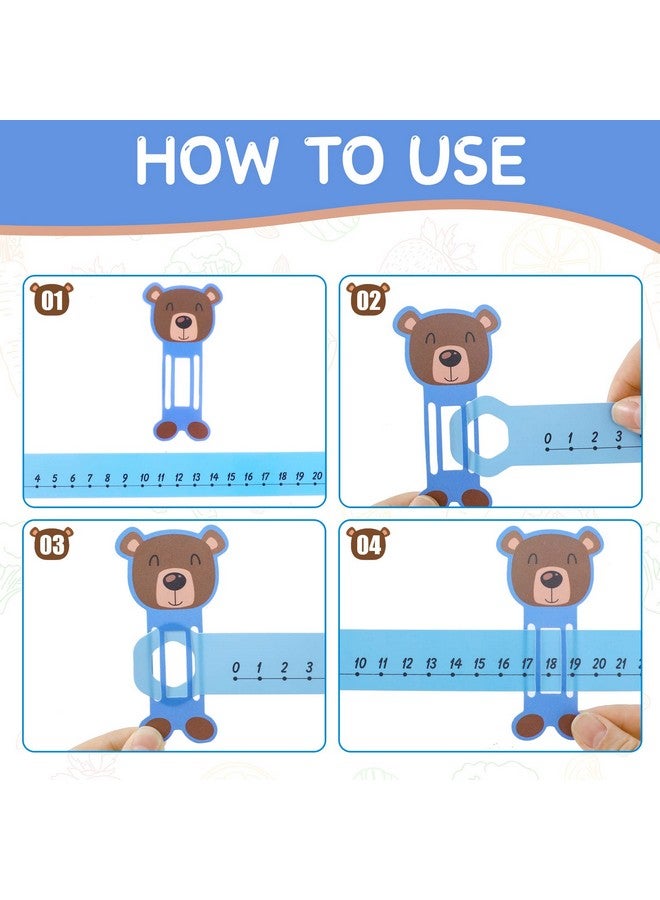 HOW TO USE

01

4 5 6 7 8 9 10 11 12 13 14 15 16 17 18 19 20

02

0 1 2 3

03

0 1 2 3

04

10 11 12 13 14 15 16 17 18 19 20 21