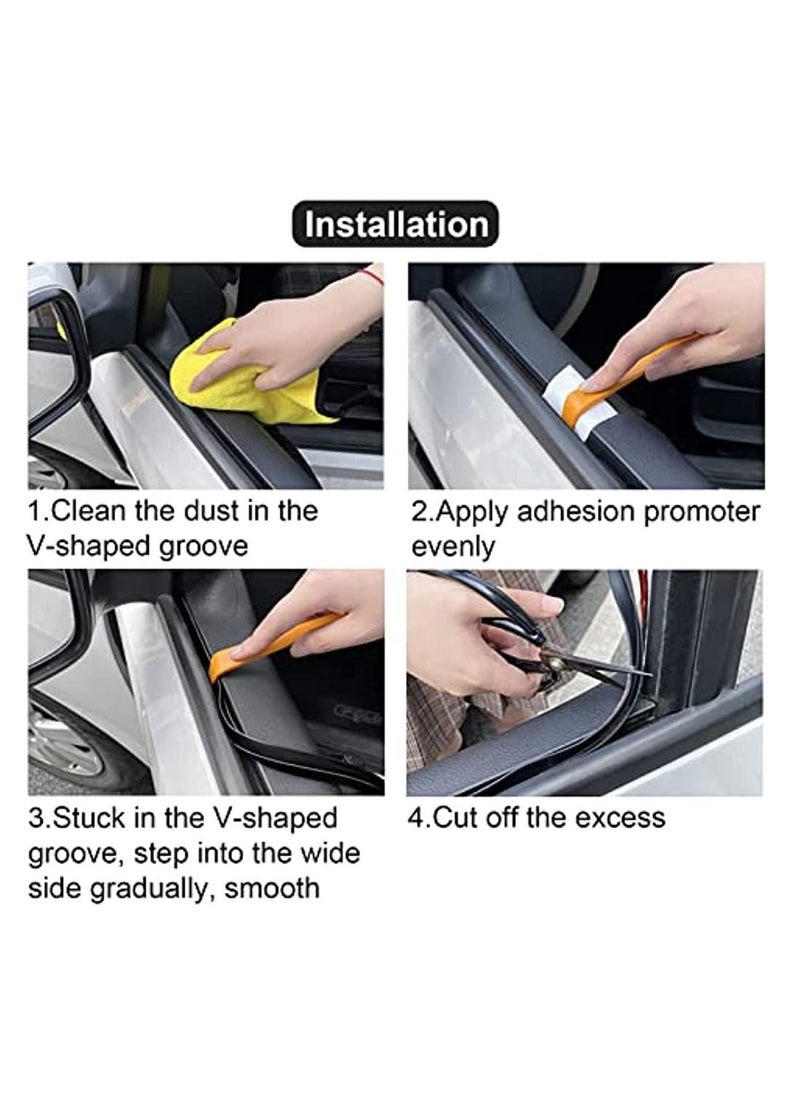 Installation

1.Clean the dust in the V-shaped groove

2.Apply adhesion promoter evenly

3.Stuck in the V-shaped groove, step into the wide side gradually, smooth

4.Cut off the excess