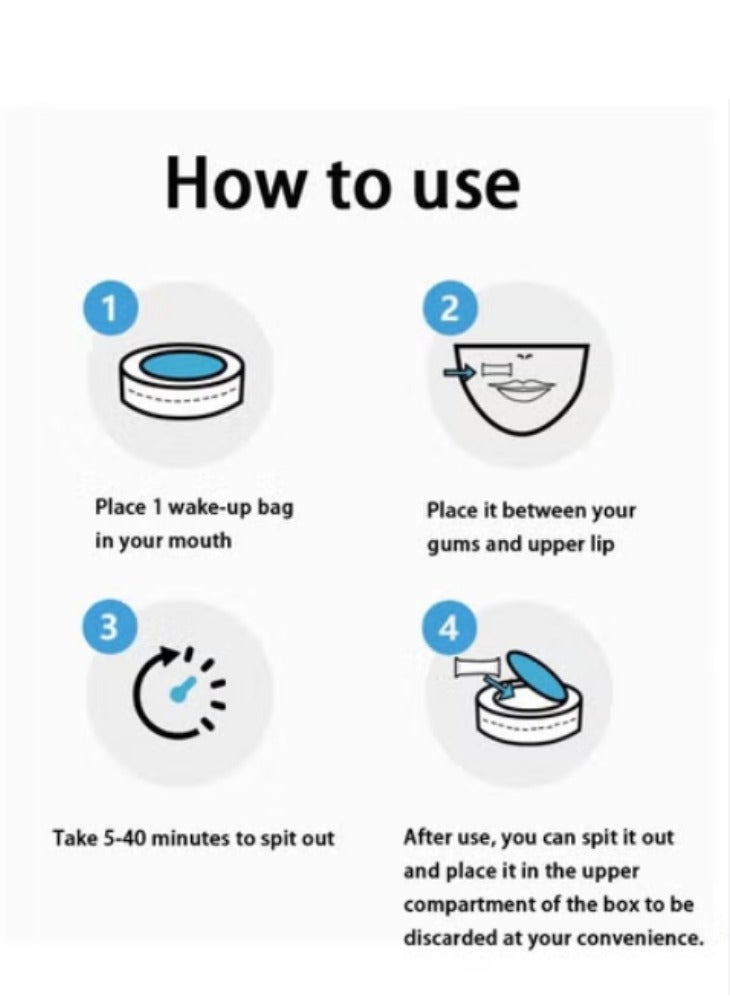 How to use

1

Place 1 wake-up bag in your mouth

2

Place it between your gums and upper lip

3

Take 5-40 minutes to spit out

4

After use, you can spit it out and place it in the upper compartment of the box to be discarded at your convenience.