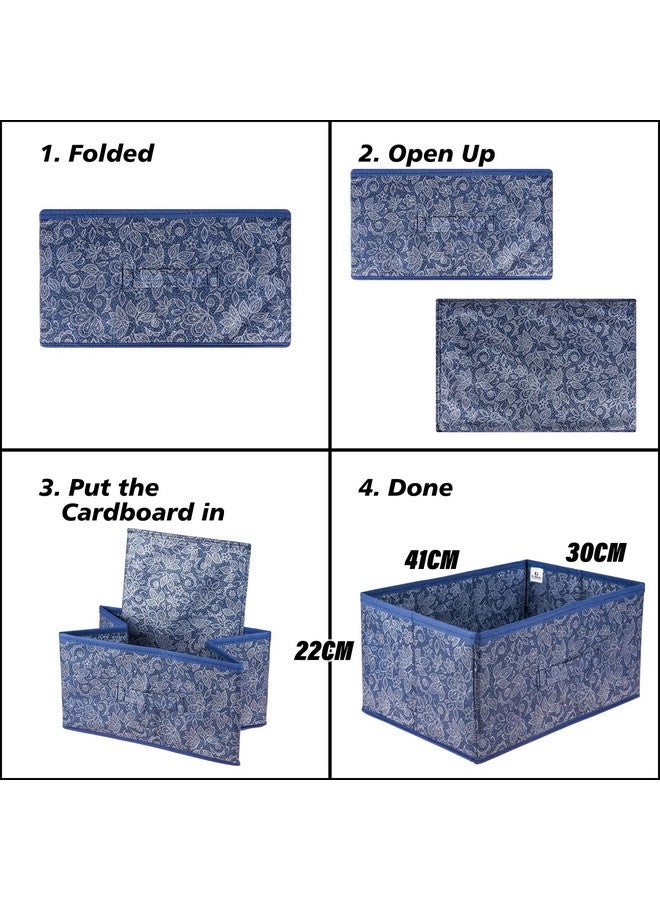 1. Folded

2. Open Up

3. Put the Cardboard in

4. Done

41CM

30CM

22CM