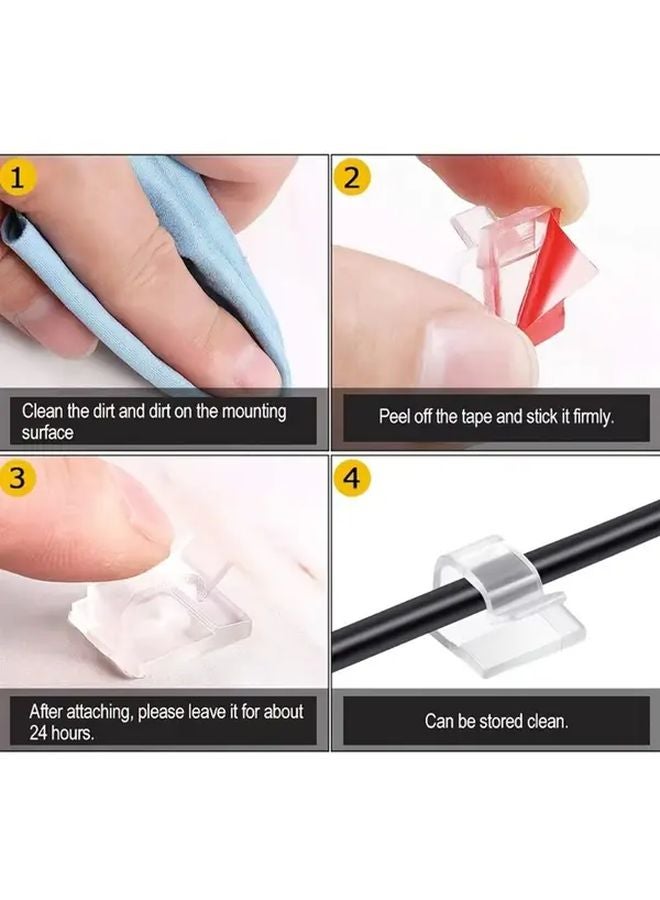 1

Clean the dirt and dirt on the mounting surface

2

Peel off the tape and stick it firmly.

3

After attaching, please leave it for about 24 hours.

4

Can be stored clean.