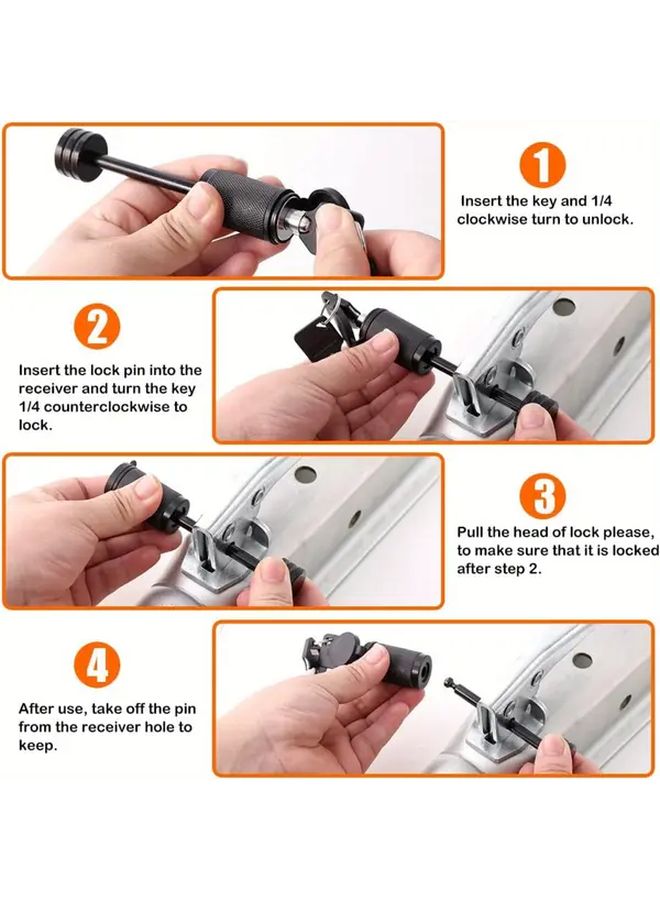 1

Insert the key and 1/4 clockwise turn to unlock.

2

Insert the lock pin into the receiver and turn the key 1/4 counterclockwise to lock.

3

Pull the head of lock please, to make sure that it is locked after step 2.

4

After use, take off the pin from the receiver hole to keep.