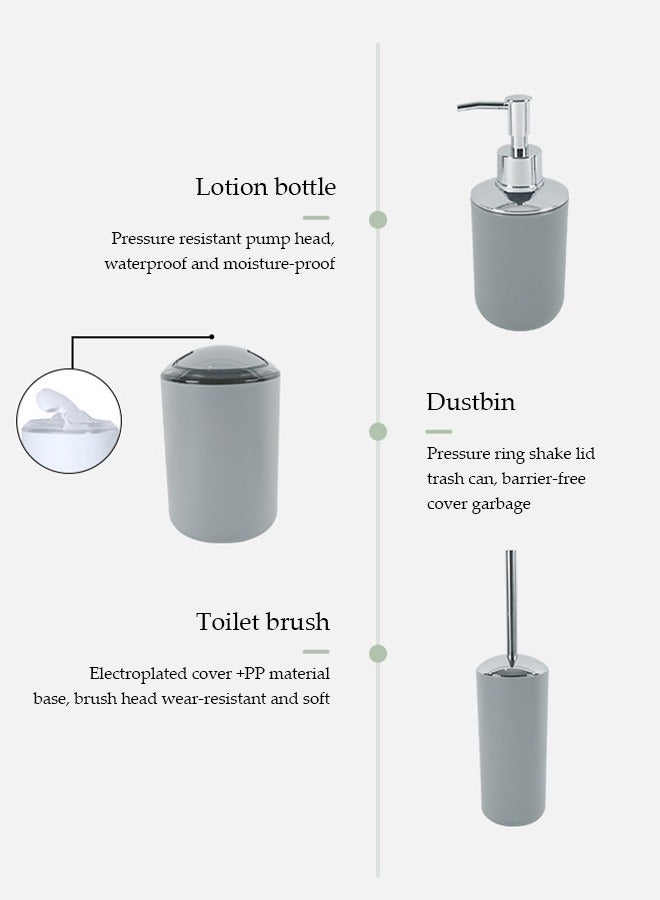 Lotion bottle

Pressure resistant pump head, waterproof and moisture-proof

Dustbin

Pressure ring shake lid trash can, barrier-free cover garbage

Toilet brush

Electroplated cover +PP material base, brush head wear-resistant and soft