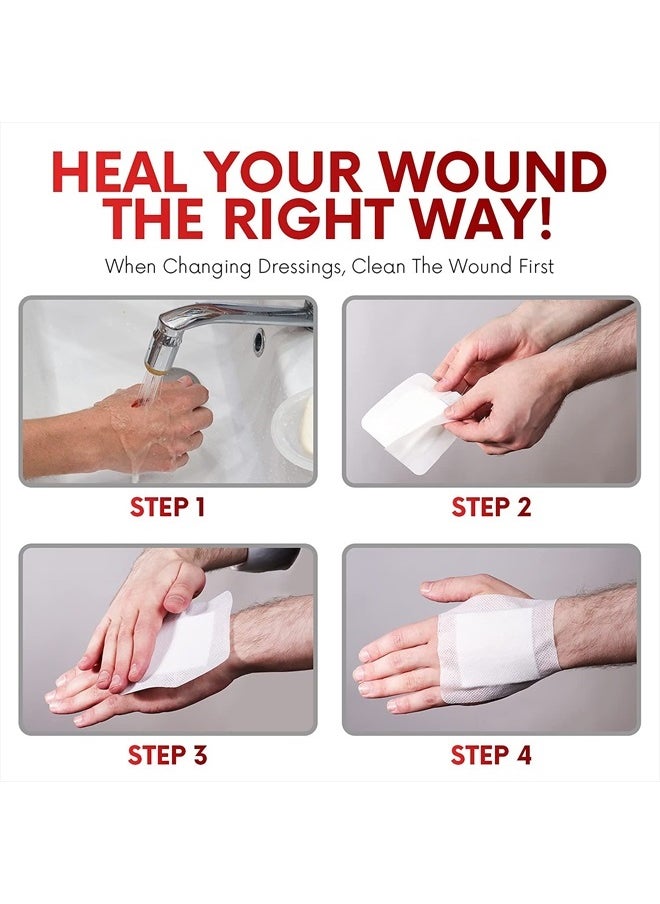 HEAL YOUR WOUND THE RIGHT WAY!

When Changing Dressings, Clean The Wound First

STEP 1

STEP 2

STEP 3

STEP 4