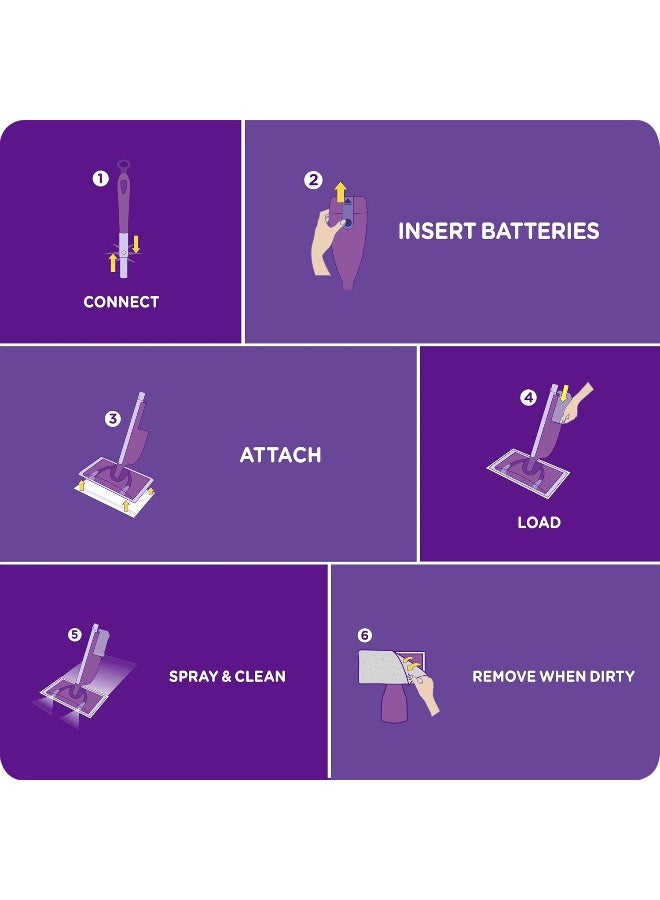 1
CONNECT

2
INSERT BATTERIES

3
ATTACH

4
LOAD

5
SPRAY & CLEAN

6
REMOVE WHEN DIRTY