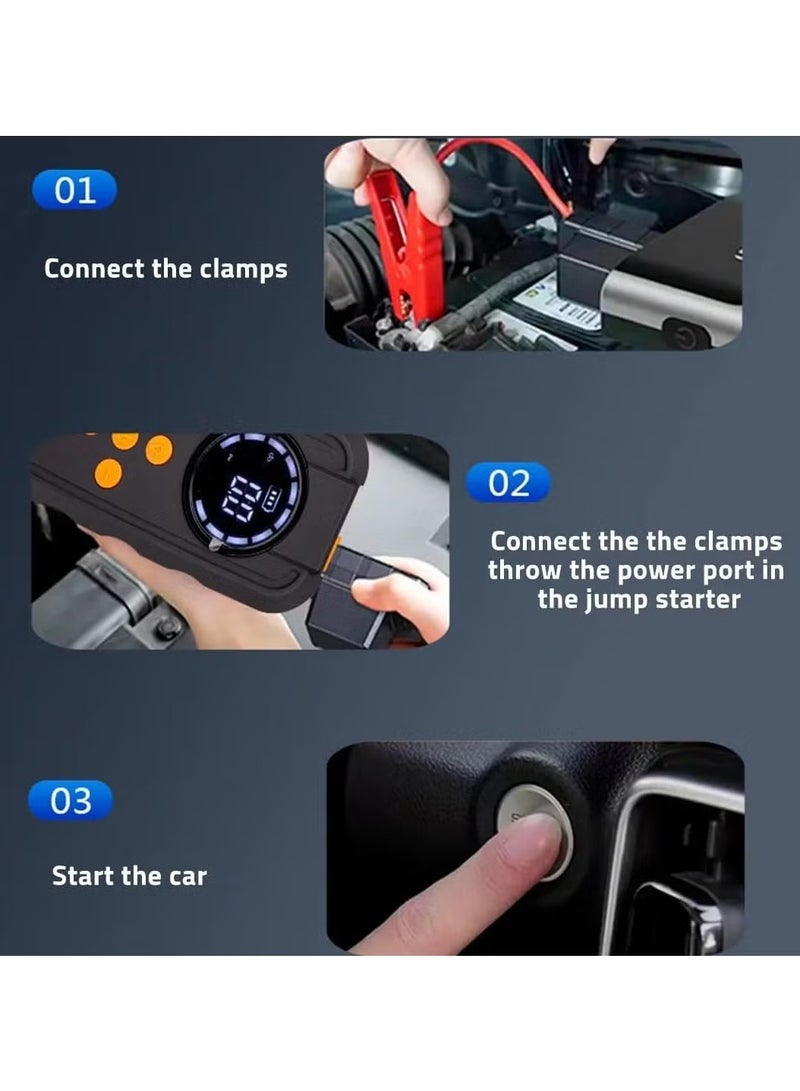 01

Connect the clamps

02

Connect the the clamps throw the power port in the jump starter

03

Start the car