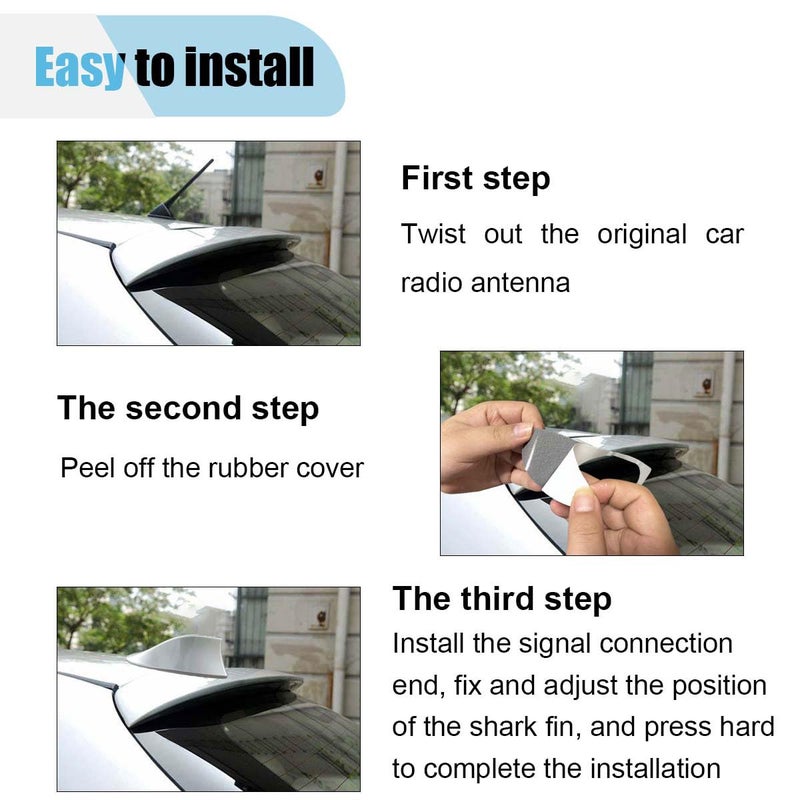 Easy to install

First step

Twist out the original car radio antenna

The second step

Peel off the rubber cover

The third step

Install the signal connection end, fix and adjust the position of the shark fin, and press hard to complete the installation