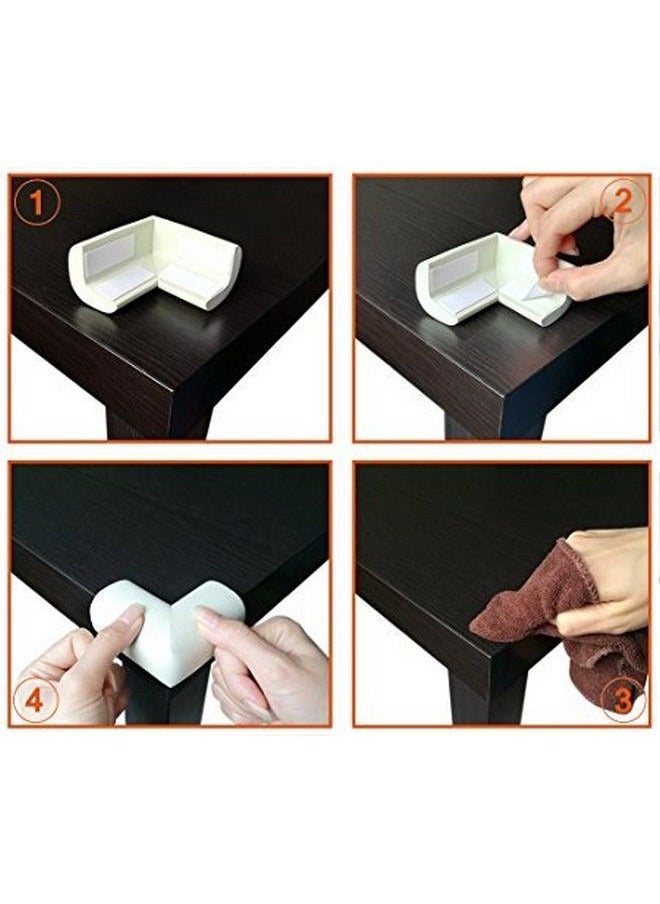 1

2

4

3