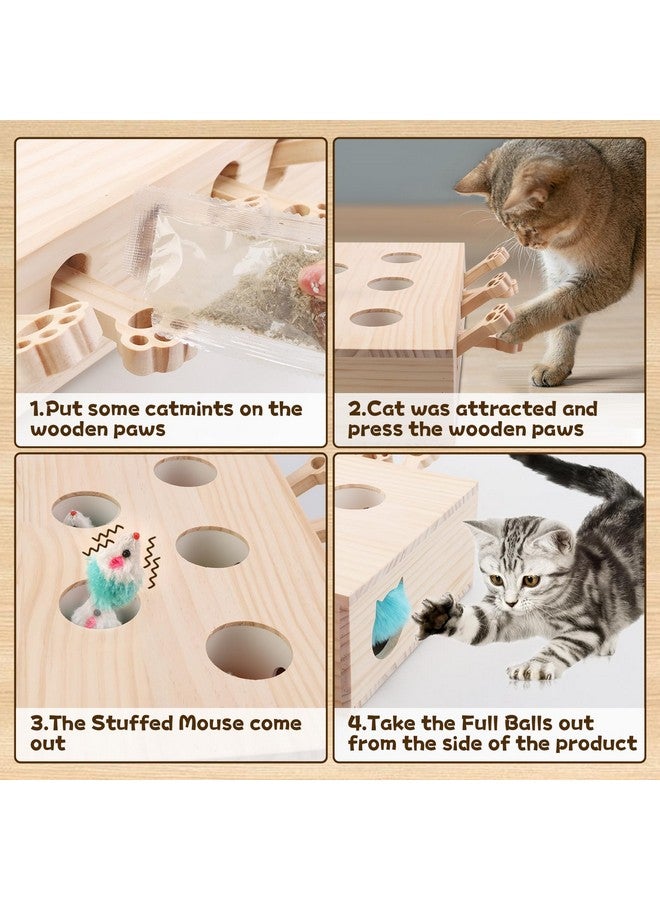 1.Put some catmints on the wooden paws

2.Cat was attracted and press the wooden paws

3.The Stuffed Mouse come out

4.Take the Full Balls out from the side of the product