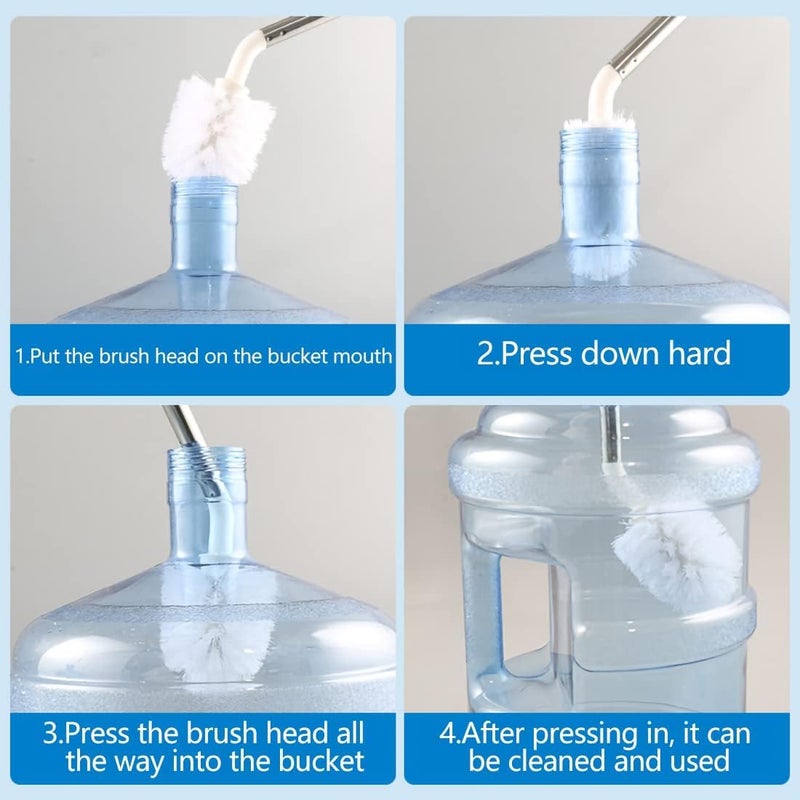 1.Put the brush head on the bucket mouth

2.Press down hard

3.Press the brush head all the way into the bucket

4.After pressing in, it can be cleaned and used