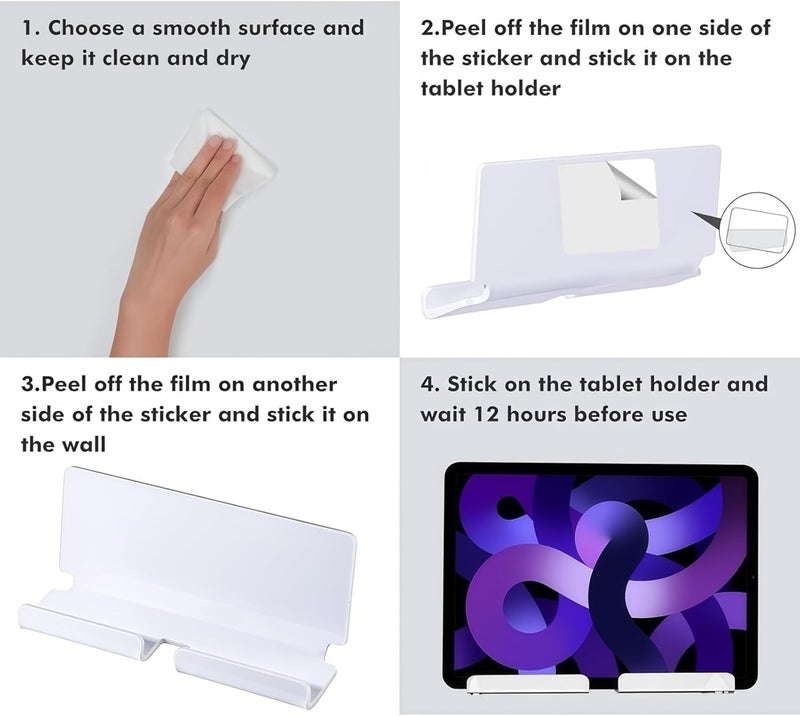 1. Choose a smooth surface and keep it clean and dry

2.Peel off the film on one side of the sticker and stick it on the tablet holder

3.Peel off the film on another side of the sticker and stick it on the wall

4. Stick on the tablet holder and wait 12 hours before use