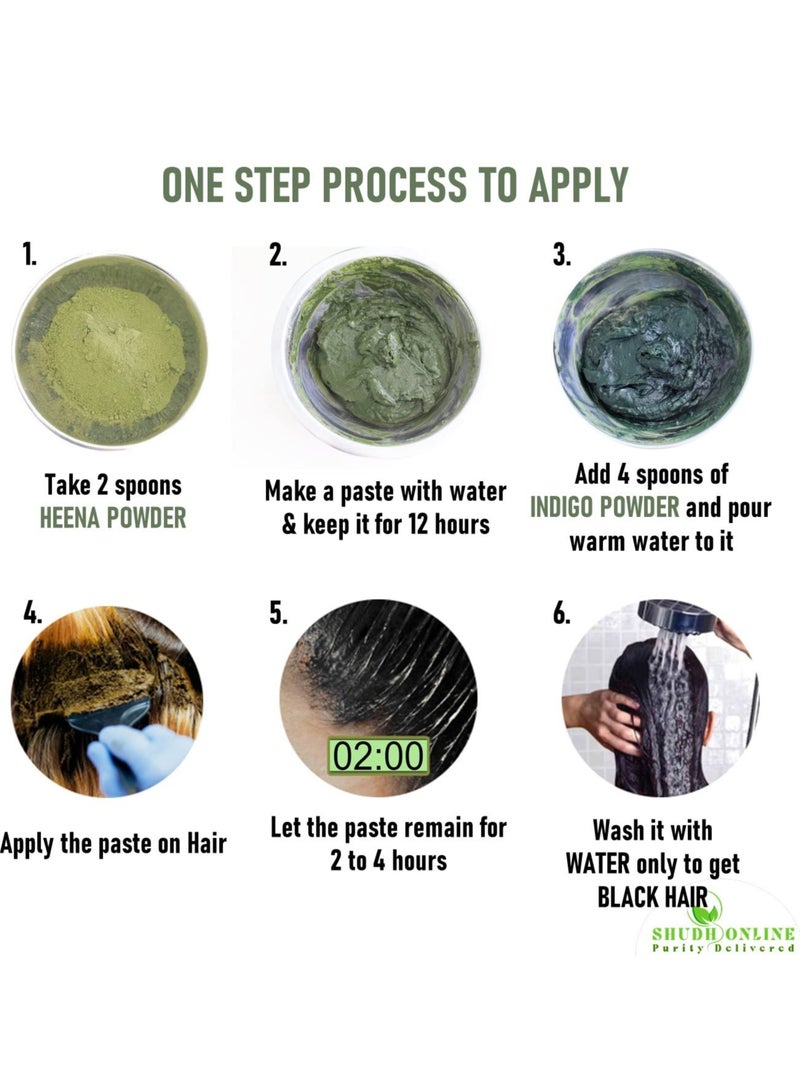 ONE STEP PROCESS TO APPLY

1.

Take 2 spoons HEENA POWDER

2.

Make a paste with water & keep it for 12 hours

3.

Add 4 spoons of INDIGO POWDER and pour warm water to it

4.

Apply the paste on Hair

5.

02:00

Let the paste remain for 2 to 4 hours

6.

Wash it with WATER only to get BLACK HAIR

SHUDH ONLINE
Purity Delivered