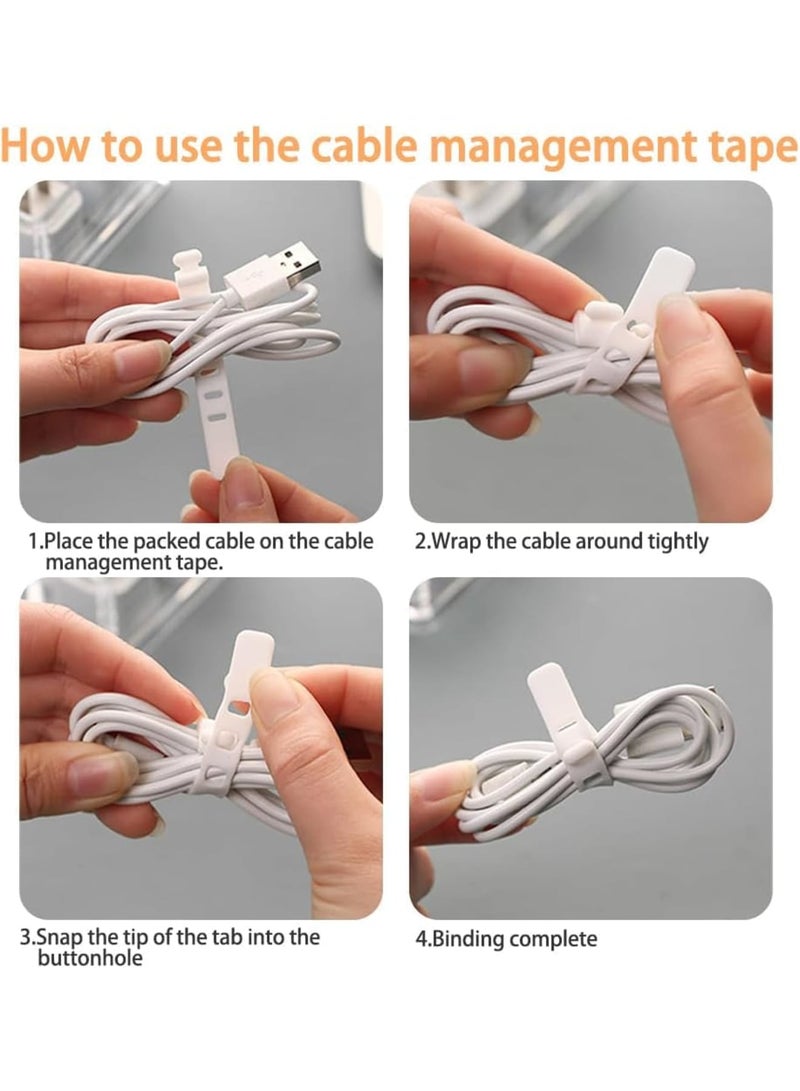 How to use the cable management tape

1.Place the packed cable on the cable management tape.

2.Wrap the cable around tightly

3.Snap the tip of the tab into the buttonhole

4.Binding complete