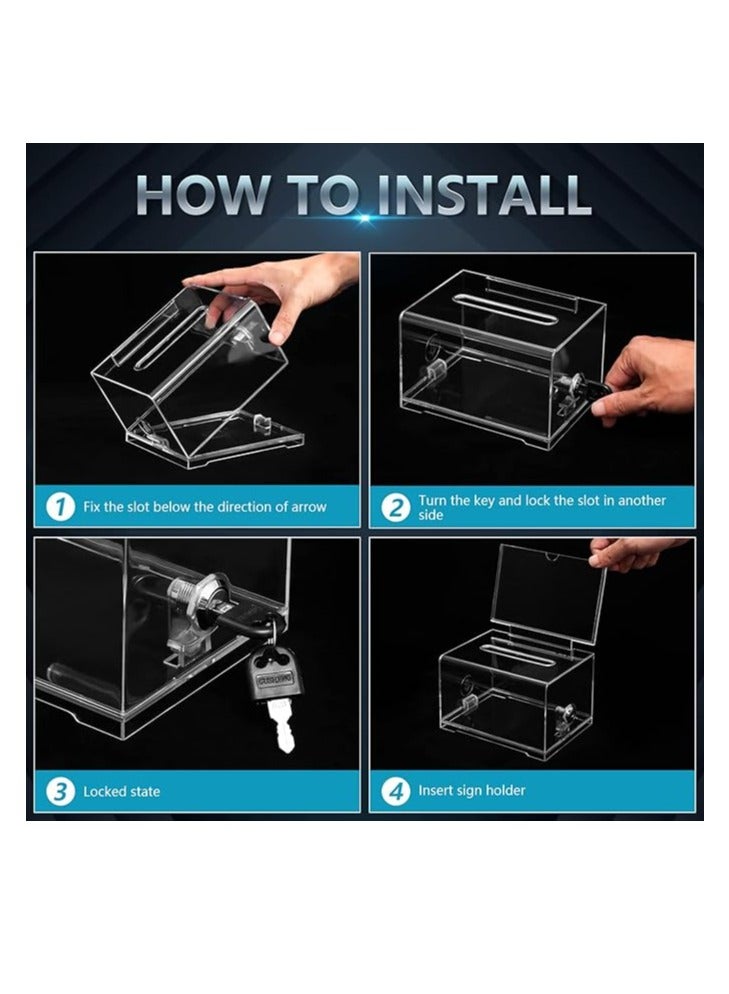 HOW TO INSTALL

1 Fix the slot below the direction of arrow

2 Turn the key and lock the slot in another side

3 Locked state

4 Insert sign holder