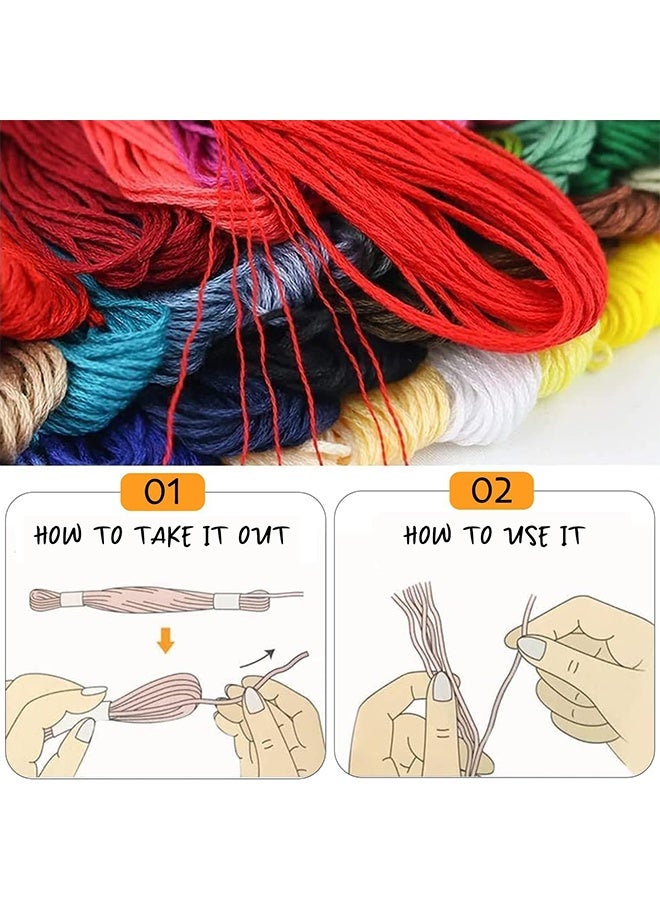 01

HOW TO TAKE IT OUT

02

HOW TO USE IT