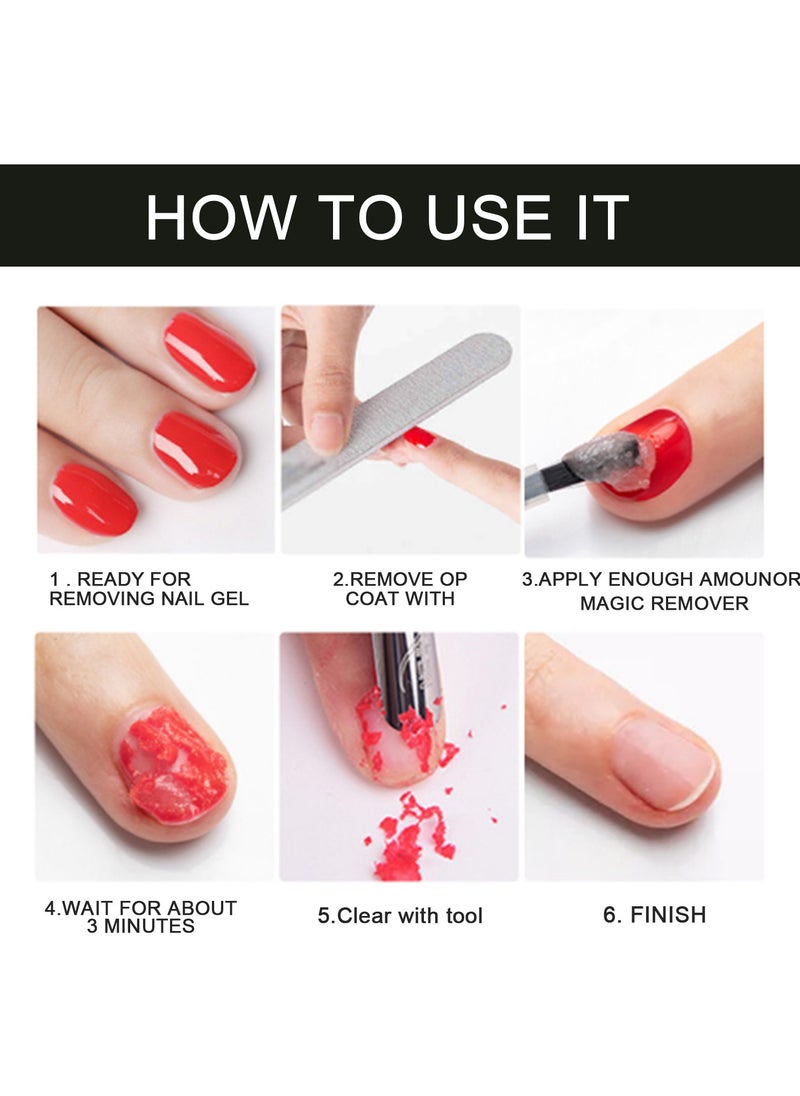 HOW TO USE IT

1 . READY FOR REMOVING NAIL GEL

2.REMOVE OP COAT WITH

3.APPLY ENOUGH AMOUNOR MAGIC REMOVER

4.WAIT FOR ABOUT 3 MINUTES

5.Clear with tool

6. FINISH