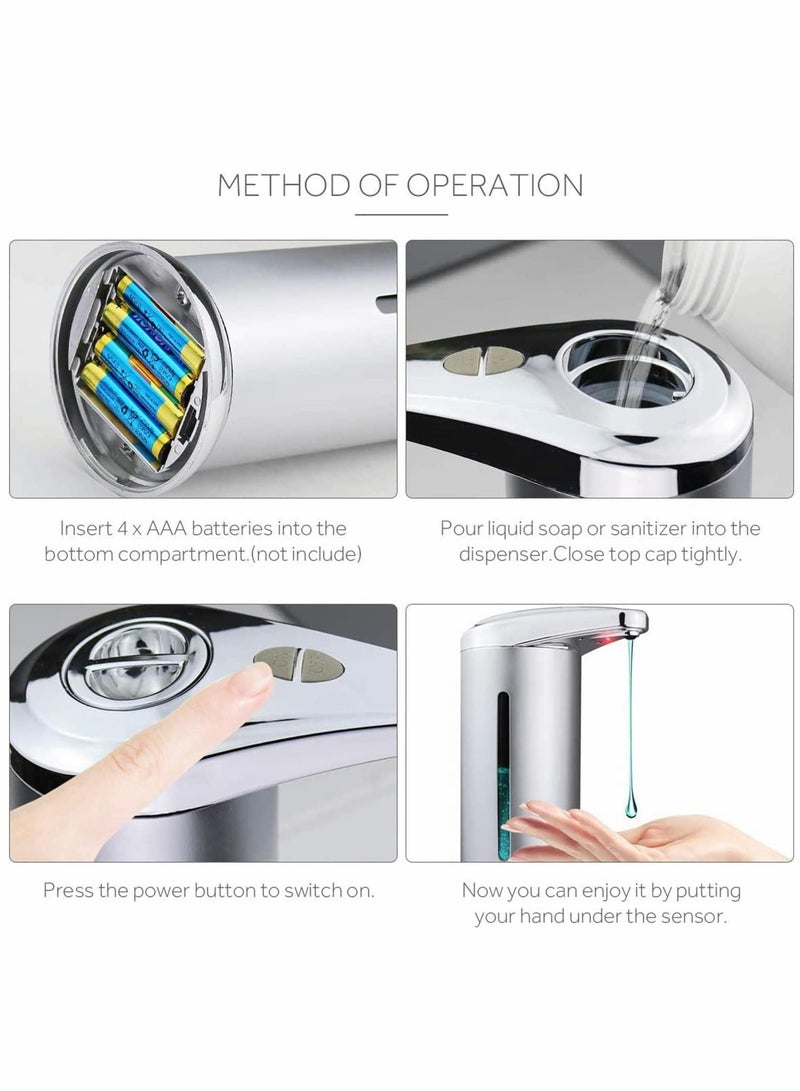 METHOD OF OPERATION

Insert 4 x AAA batteries into the bottom compartment.(not include)

Pour liquid soap or sanitizer into the dispenser.Close top cap tightly.

Press the power button to switch on.

Now you can enjoy it by putting your hand under the sensor.