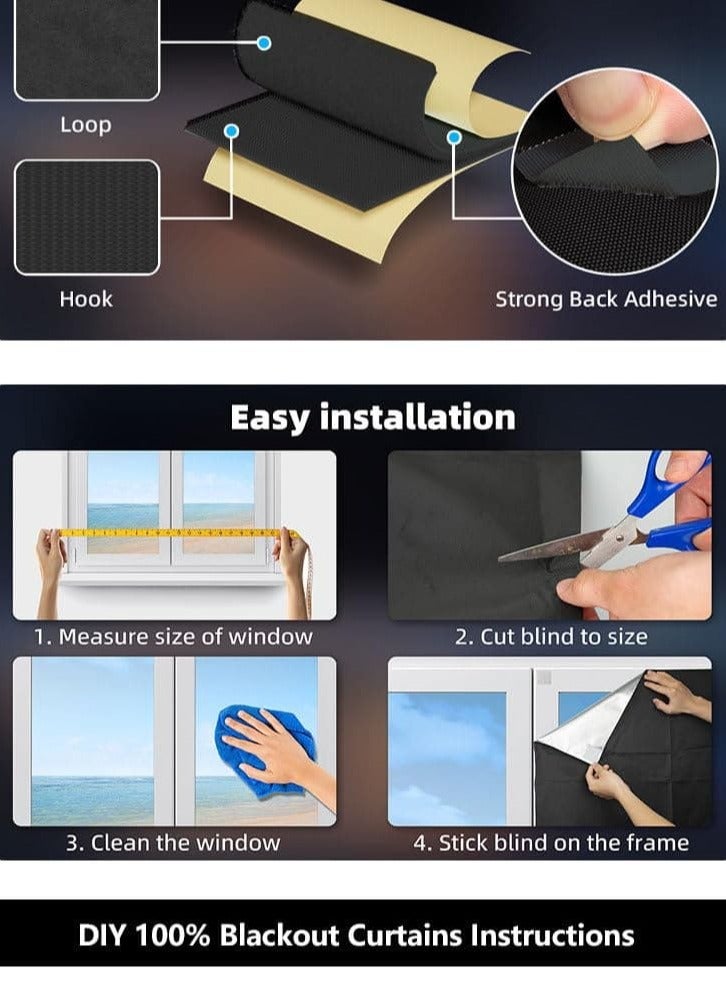 Loop

Hook

Strong Back Adhesive

Easy installation

1. Measure size of window

2. Cut blind to size

3. Clean the window

4. Stick blind on the frame

DIY 100% Blackout Curtains Instructions