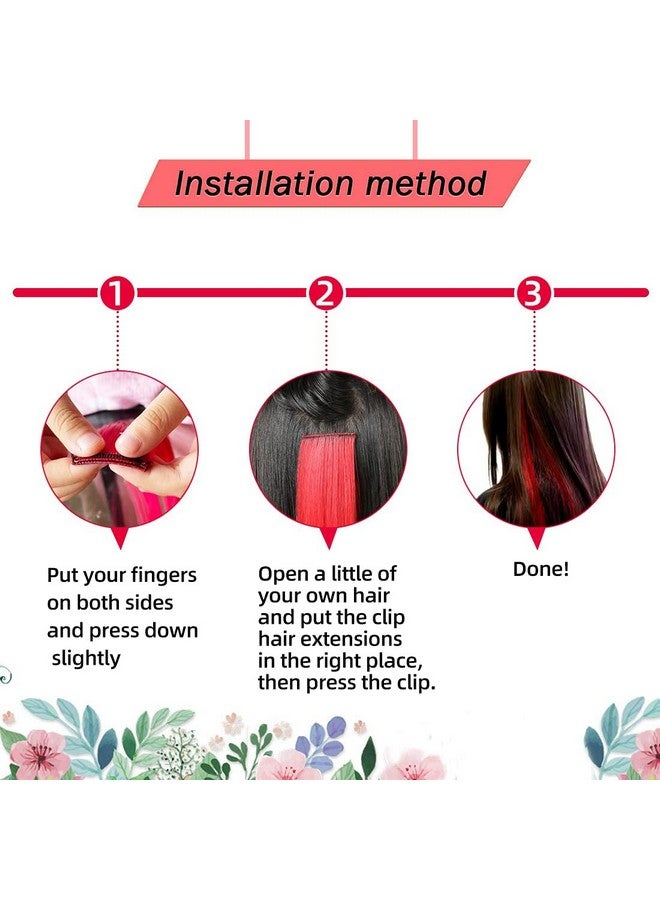 Installation method

1

2

3

Put your fingers on both sides and press down slightly

Open a little of your own hair and put the clip hair extensions in the right place, then press the clip.

Done!