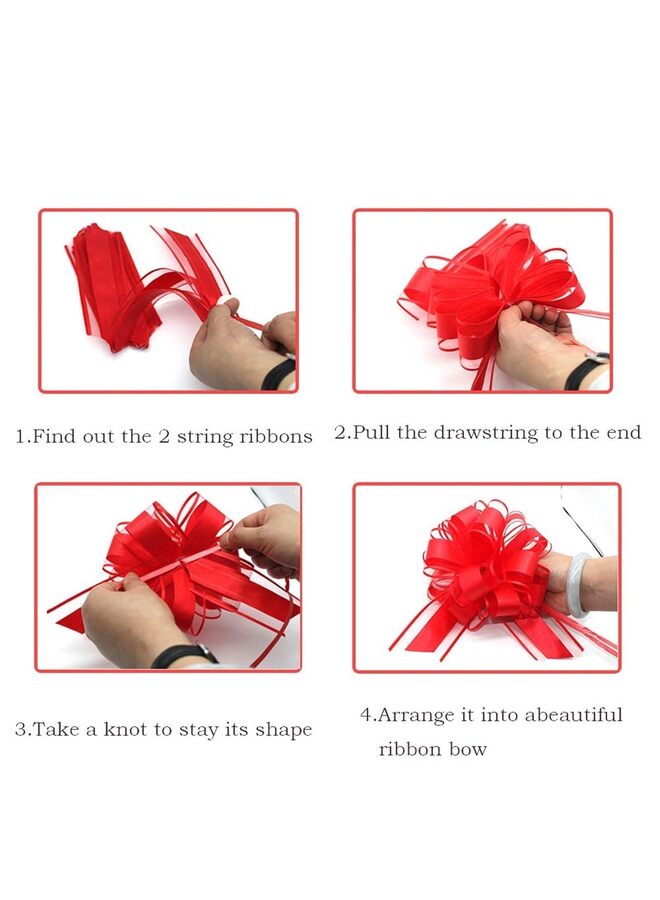 1.Find out the 2 string ribbons

2.Pull the drawstring to the end

3.Take a knot to stay its shape

4.Arrange it into abeautiful ribbon bow