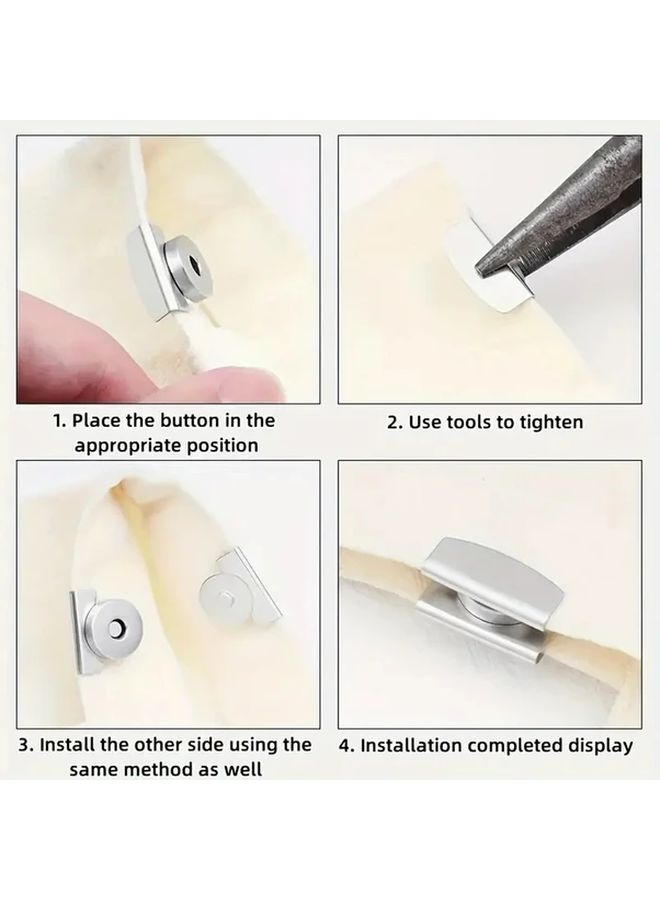 1. Place the button in the appropriate position

2. Use tools to tighten

3. Install the other side using the same method as well

4. Installation completed display