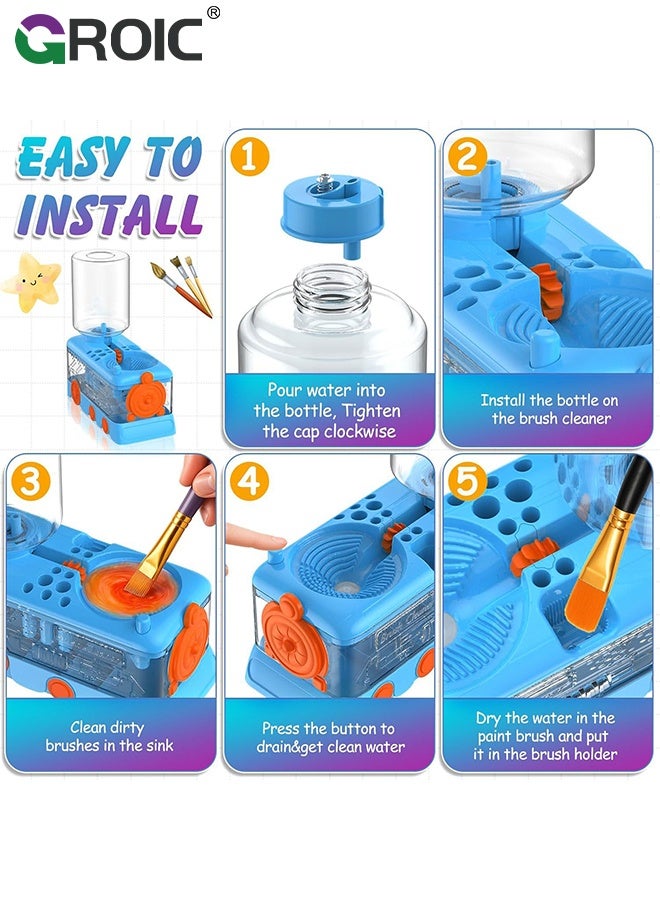 GROIC®

EASY TO INSTALL

1
Pour water into the bottle, Tighten the cap clockwise

2
Install the bottle on the brush cleaner

3
Clean dirty brushes in the sink

4
Press the button to drain&get clean water

5
Dry the water in the paint brush and put it in the brush holder