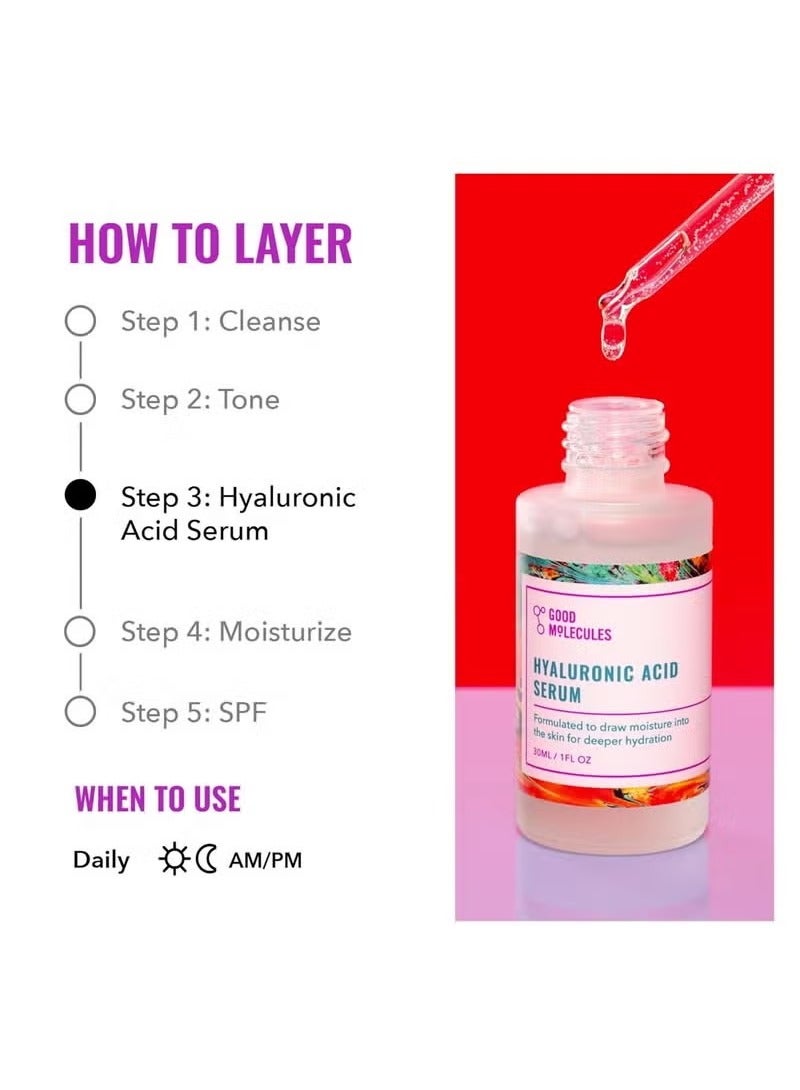 HOW TO LAYER

Step 1: Cleanse

Step 2: Tone

Step 3: Hyaluronic Acid Serum

Step 4: Moisturize

Step 5: SPF

WHEN TO USE

Daily AM/PM

GOOD MOLECULES

HYALURONIC ACID SERUM

Formulated to draw moisture into the skin for deeper hydration

30ML / 1FL OZ