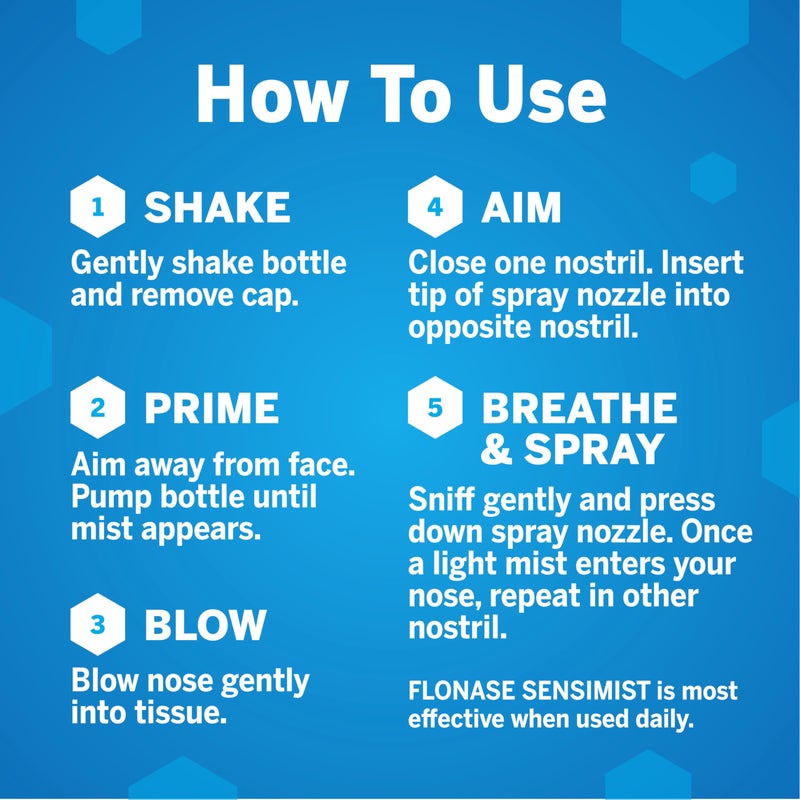 How To Use

1 SHAKE

Gently shake bottle and remove cap.

2 PRIME

Aim away from face. Pump bottle until mist appears.

3 BLOW

Blow nose gently into tissue.

4 AIM

Close one nostril. Insert tip of spray nozzle into opposite nostril.

5 BREATHE & SPRAY

Sniff gently and press down spray nozzle. Once a light mist enters your nose, repeat in other nostril.

FLONASE SENSIMIST is most effective when used daily.