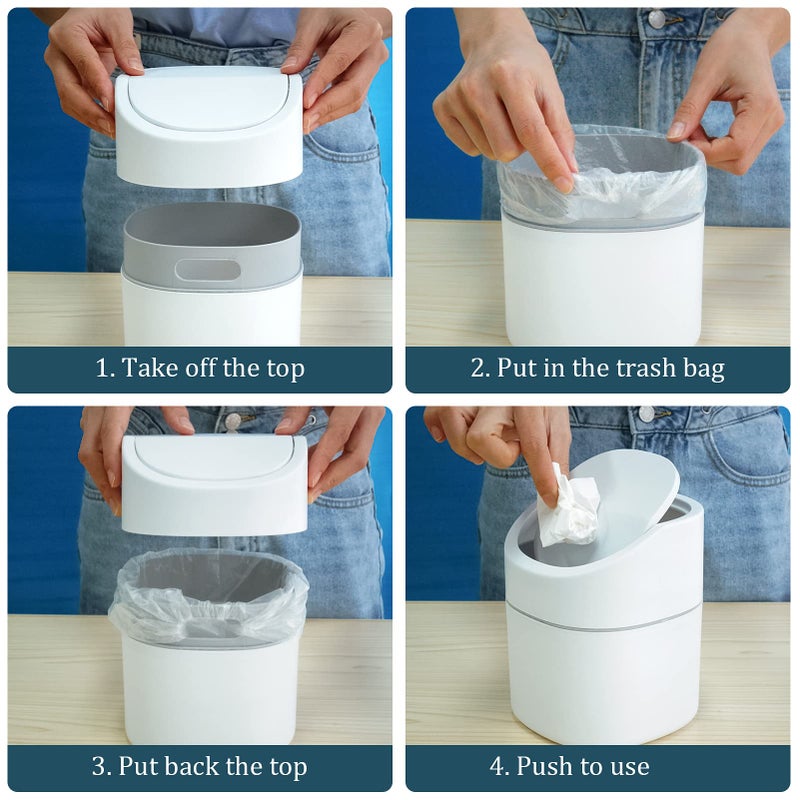 1. Take off the top

2. Put in the trash bag

3. Put back the top

4. Push to use