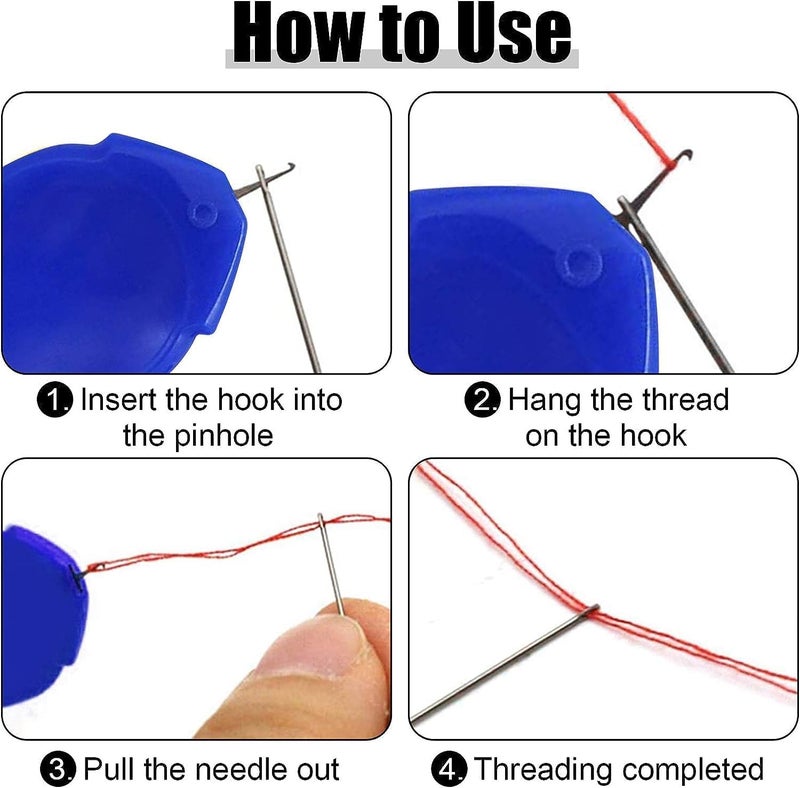 How to Use

1. Insert the hook into the pinhole

2. Hang the thread on the hook

3. Pull the needle out

4. Threading completed