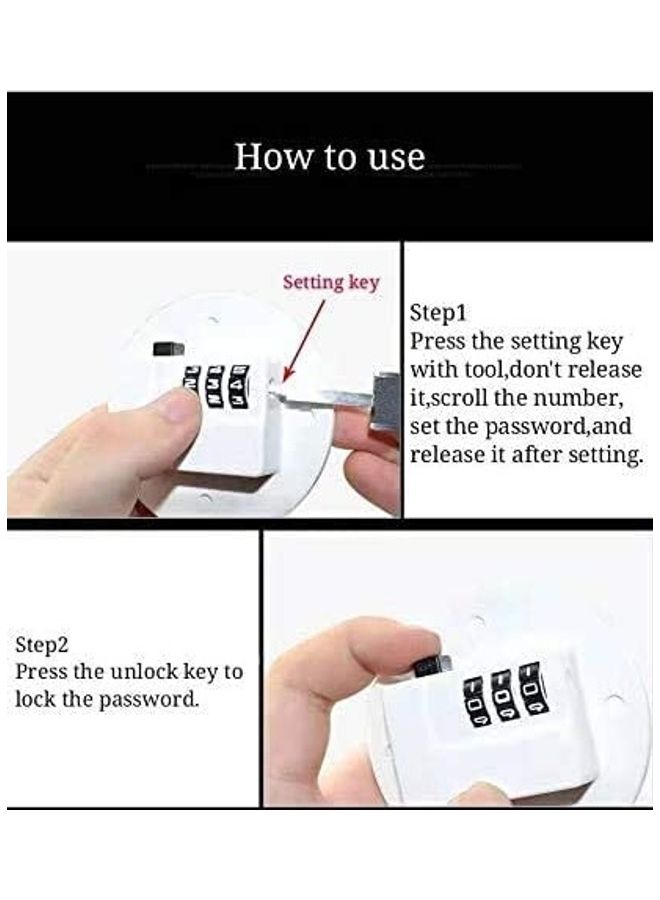 How to use

Setting key

Step1
Press the setting key with tool,don't release it,scroll the number, set the password,and release it after setting.

Step2
Press the unlock key to lock the password.