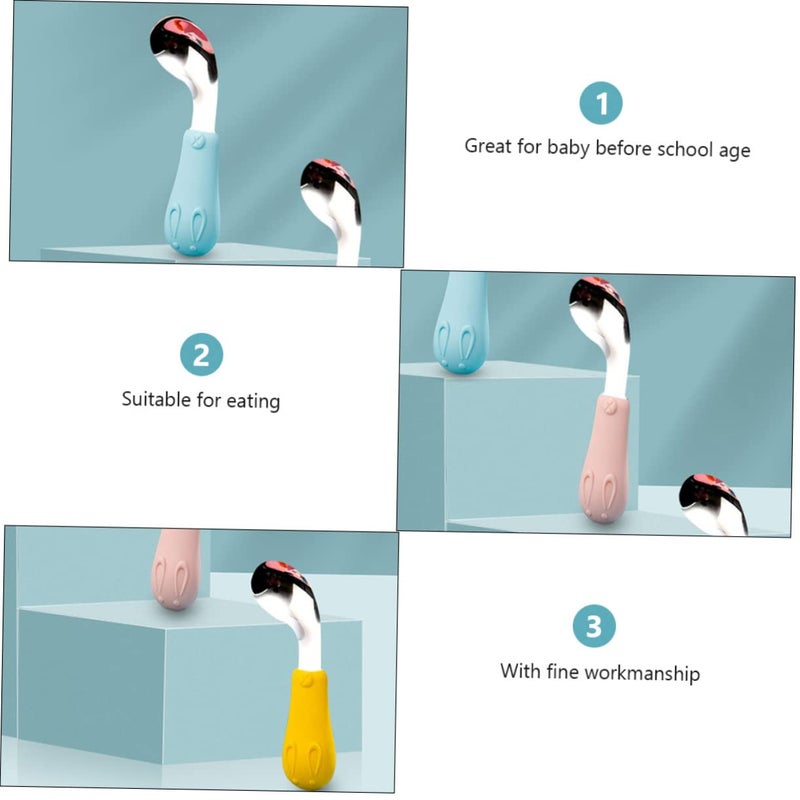 1

Great for baby before school age

2

Suitable for eating

3

With fine workmanship