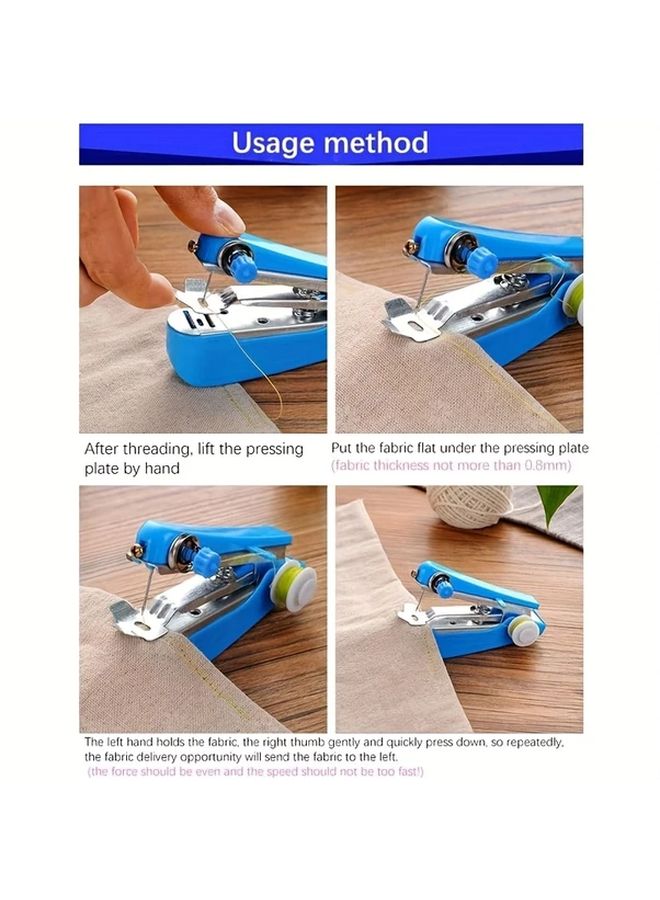 Usage method

After threading, lift the pressing plate by hand

Put the fabric flat under the pressing plate (fabric thickness not more than 0.8mm)

The left hand holds the fabric, the right thumb gently and quickly press down, so repeatedly, the fabric delivery opportunity will send the fabric to the left. (the force should be even and the speed should not be too fast!)