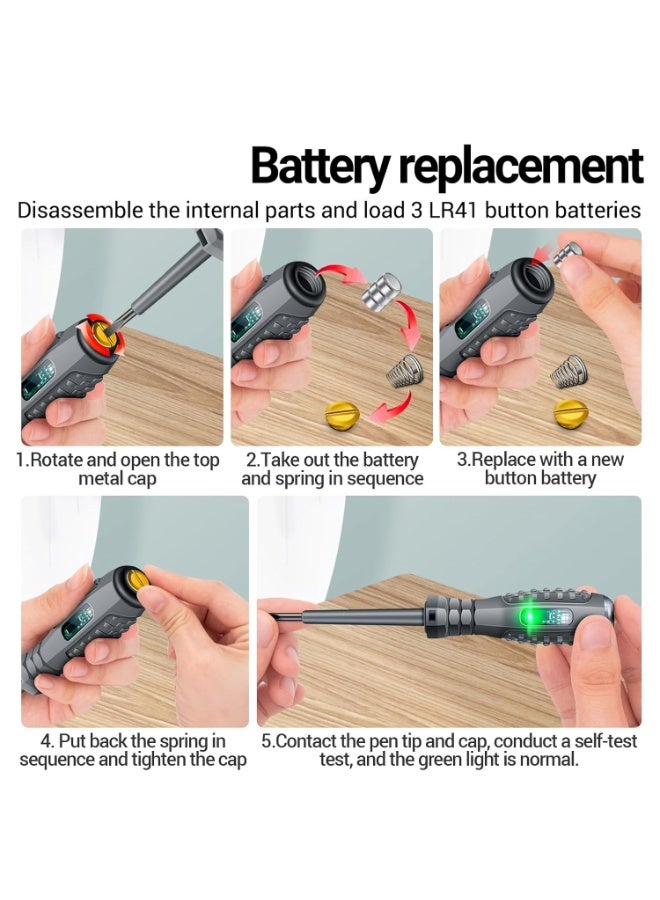 Battery replacement

Disassemble the internal parts and load 3 LR41 button batteries

1.Rotate and open the top metal cap

2.Take out the battery and spring in sequence

3.Replace with a new button battery

4. Put back the spring in sequence and tighten the cap

5.Contact the pen tip and cap, conduct a self-test test, and the green light is normal.