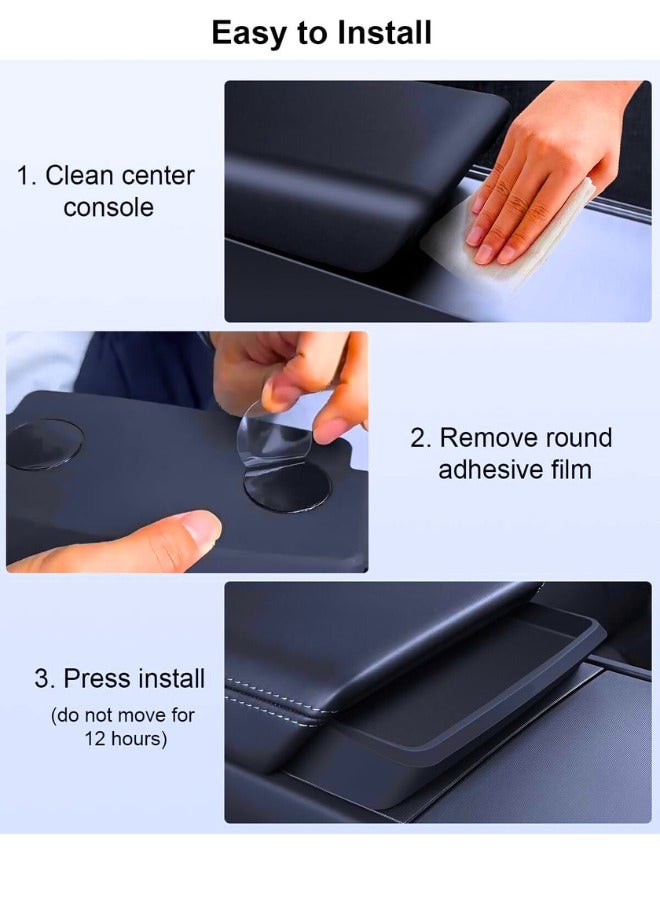 Easy to Install

1. Clean center console

2. Remove round adhesive film

3. Press install

(do not move for 12 hours)