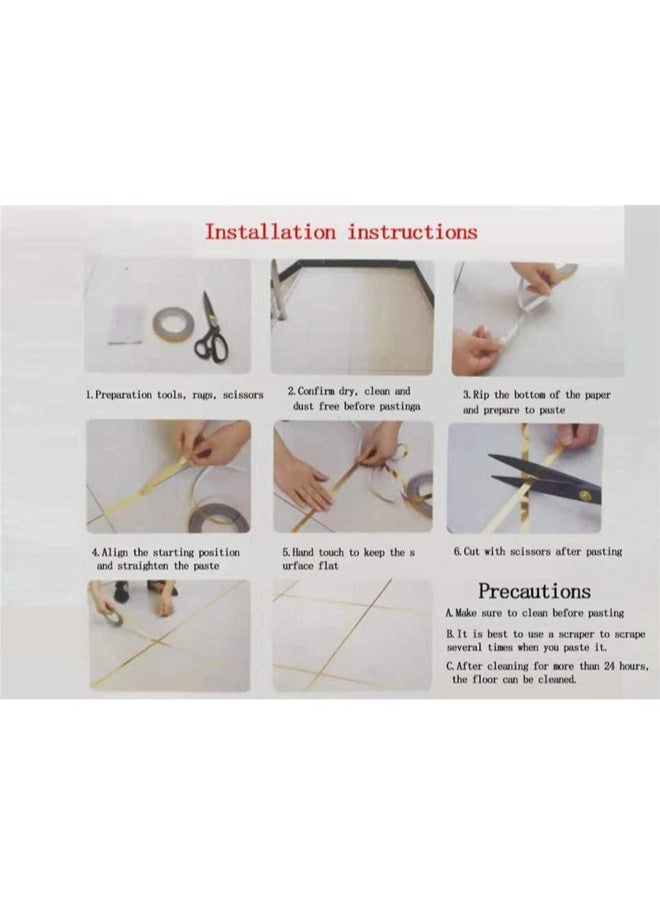 Installation instructions

1. Preparation tools, rags, scissors

2. Confirm dry, clean and dust free before pastinga

3. Rip the bottom of the paper and prepare to paste

4. Align the starting position and straighten the paste

5. Hand touch to keep the s urface flat

6. Cut with scissors after pasting

Precautions

A. Make sure to clean before pasting

B. It is best to use a scraper to scrape several times when you paste it.

C. After cleaning for more than 24 hours, the floor can be cleaned.