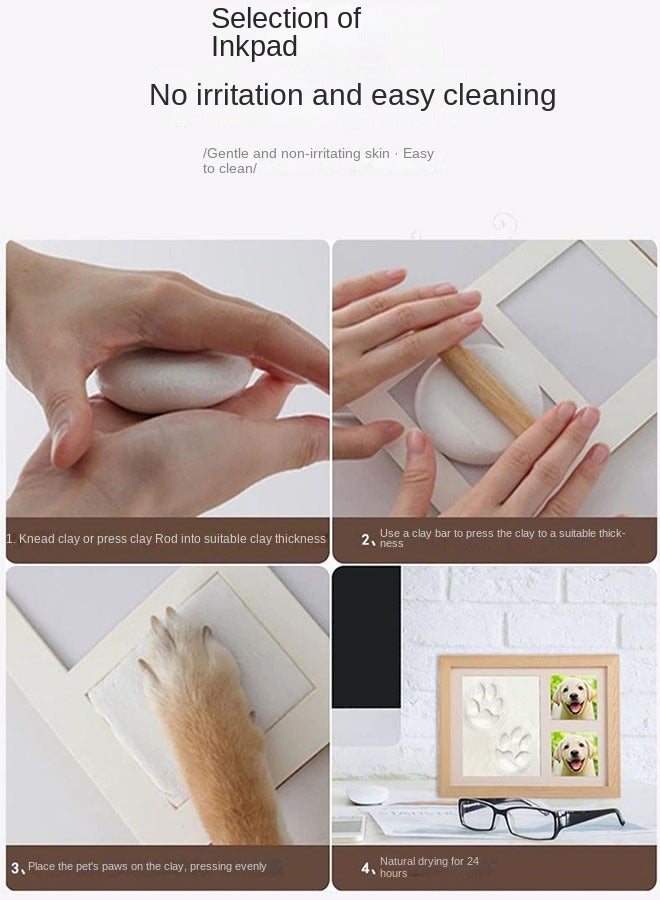 Selection of Inkpad

No irritation and easy cleaning

/Gentle and non-irritating skin · Easy to clean/

1. Knead clay or press clay Rod into suitable clay thickness

2、Use a clay bar to press the clay to a suitable thickness

3、Place the pet's paws on the clay, pressing evenly

4、Natural drying for 24 hours