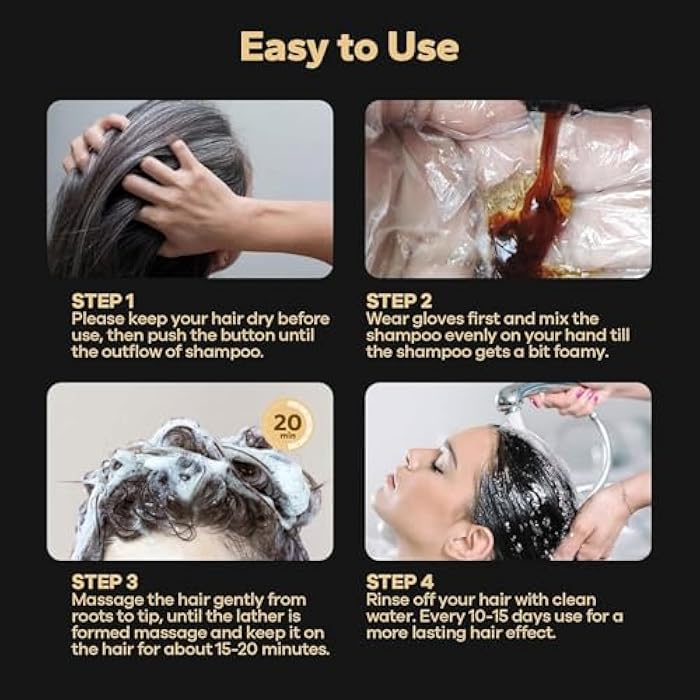 Easy to Use

STEP 1
Please keep your hair dry before use, then push the button until the outflow of shampoo.

STEP 2
Wear gloves first and mix the shampoo evenly on your hand till the shampoo gets a bit foamy.

20 min

STEP 3
Massage the hair gently from roots to tip, until the lather is formed massage and keep it on the hair for about 15-20 minutes.

STEP 4
Rinse off your hair with clean water. Every 10-15 days use for a more lasting hair effect.