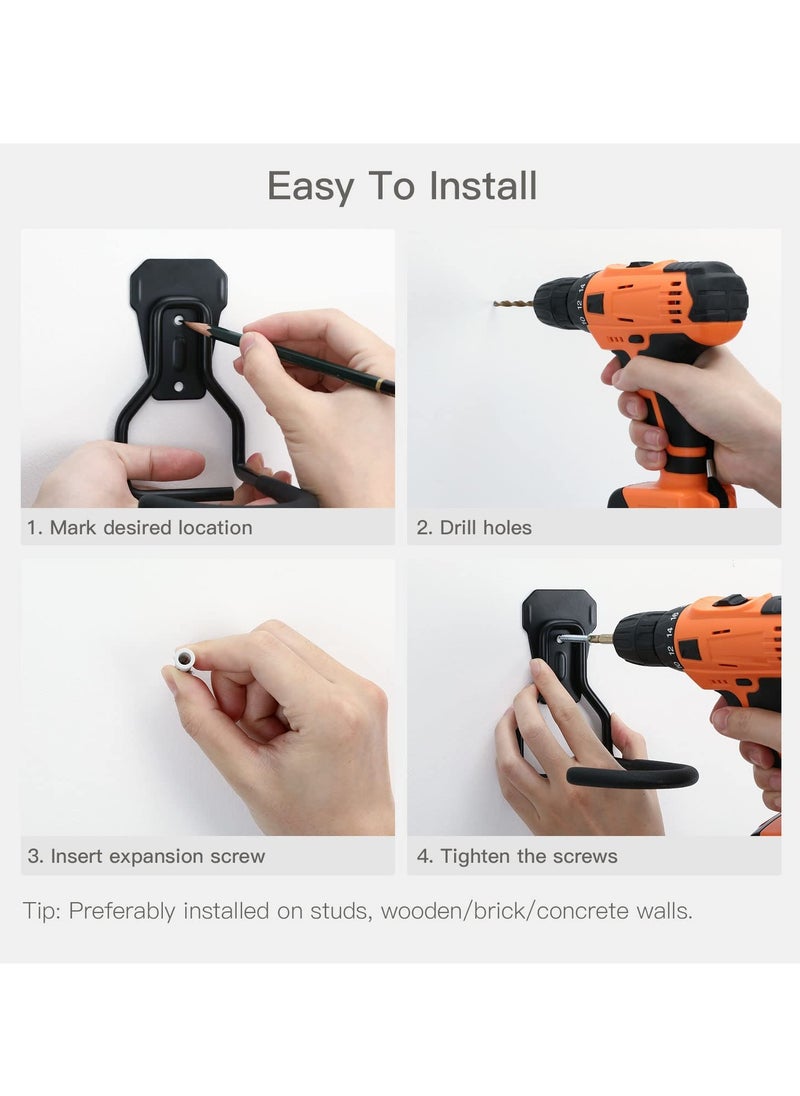 Easy To Install

1. Mark desired location

2. Drill holes

3. Insert expansion screw

4. Tighten the screws

Tip: Preferably installed on studs, wooden/brick/concrete walls.