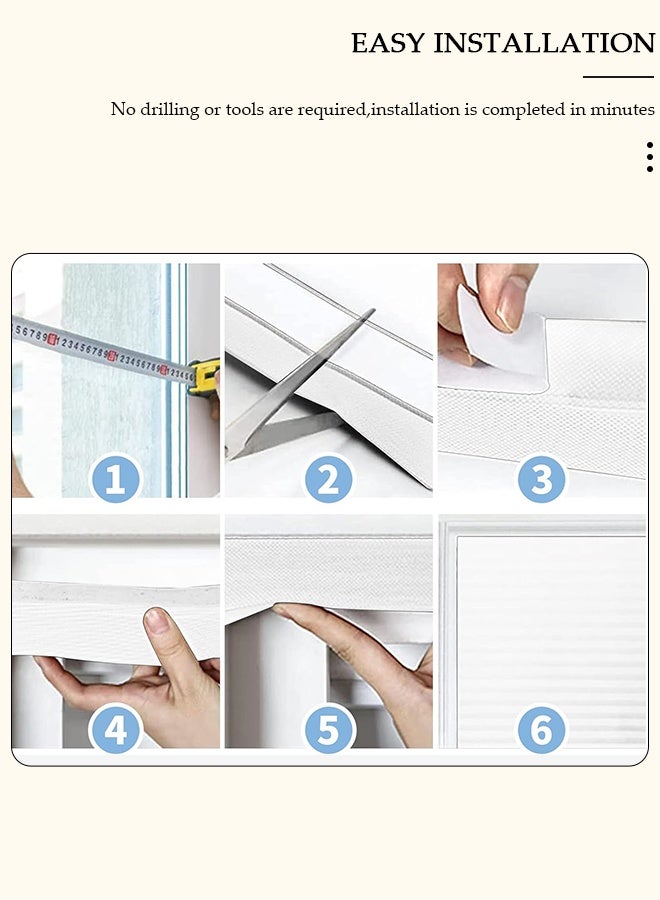 EASY INSTALLATION

No drilling or tools are required,installation is completed in minutes

1

2

3

4

5

6