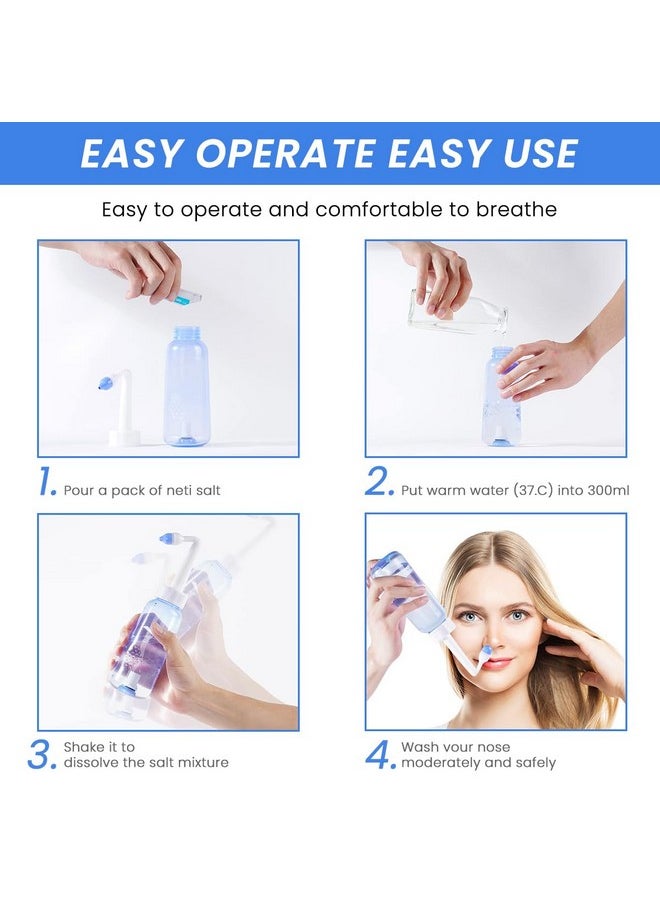 EASY OPERATE EASY USE

Easy to operate and comfortable to breathe

1. Pour a pack of neti salt

2. Put warm water (37.C) into 300ml

3. Shake it to dissolve the salt mixture

4. Wash your nose moderately and safely