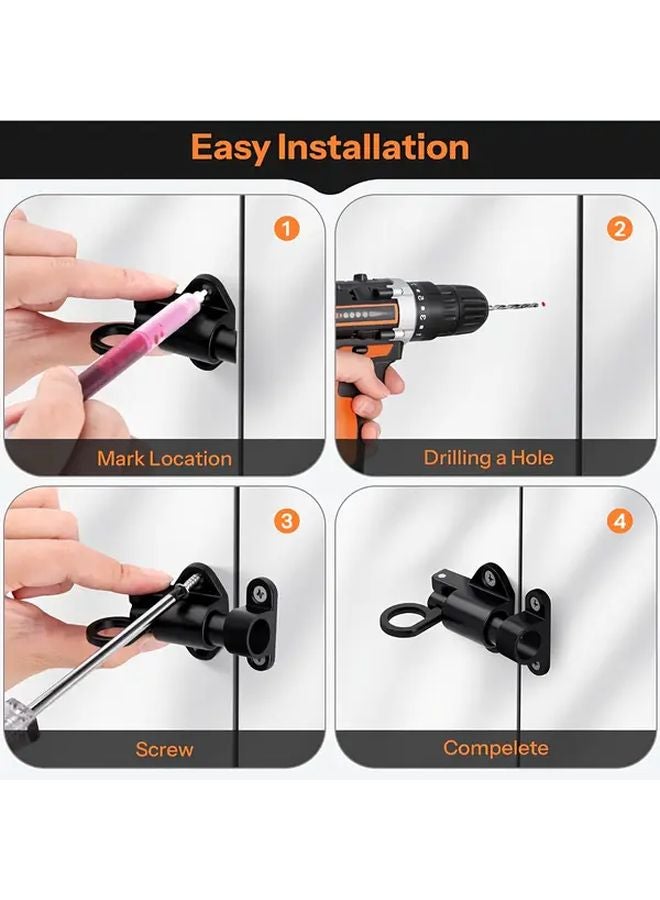 Easy Installation

1

Mark Location

2

Drilling a Hole

3

Screw

4

Compelete