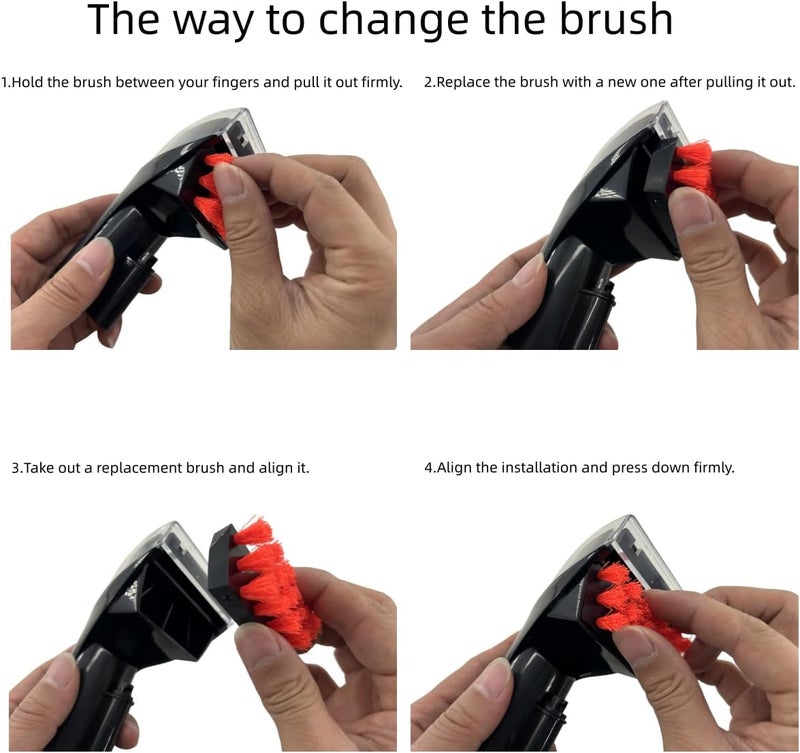 The way to change the brush

1.Hold the brush between your fingers and pull it out firmly.

2.Replace the brush with a new one after pulling it out.

3.Take out a replacement brush and align it.

4.Align the installation and press down firmly.