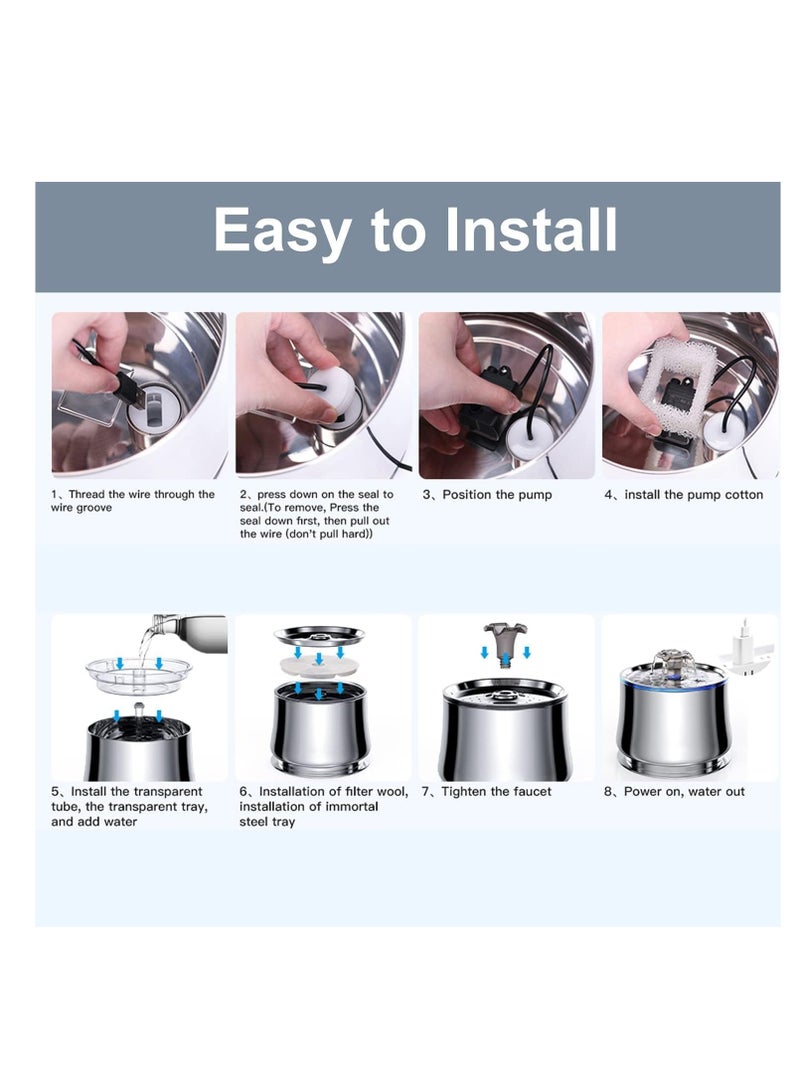 Easy to Install

1、Thread the wire through the wire groove

2、press down on the seal to seal.(To remove, Press the seal down first, then pull out the wire (don't pull hard))

3、Position the pump

4、install the pump cotton

5、Install the transparent tube, the transparent tray, and add water

6、Installation of filter wool, installation of immortal steel tray

7、Tighten the faucet

8、Power on, water out