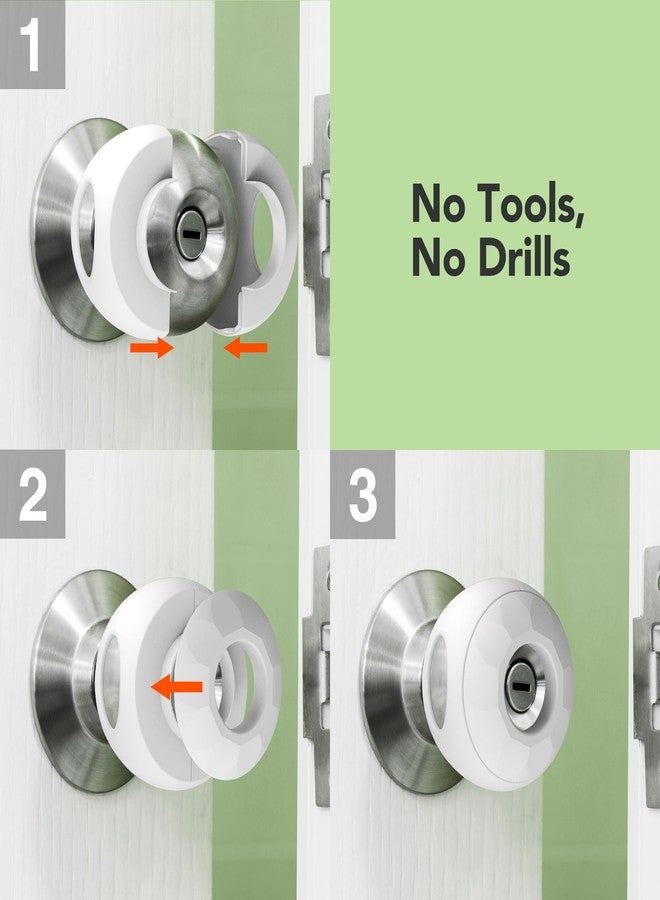 1

No Tools,
No Drills

2

3