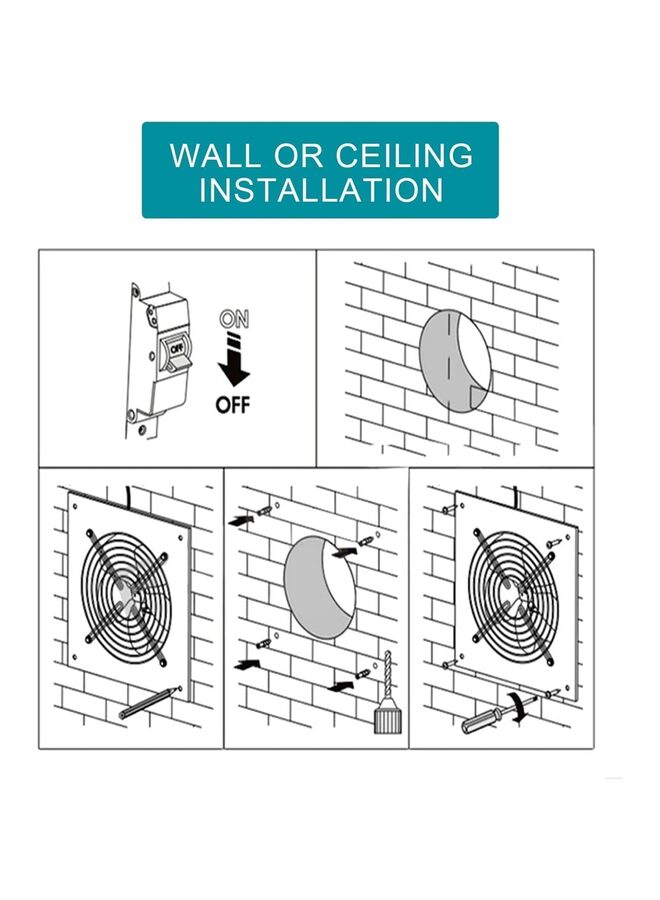 WALL OR CEILING INSTALLATION

OFF

ON

OFF