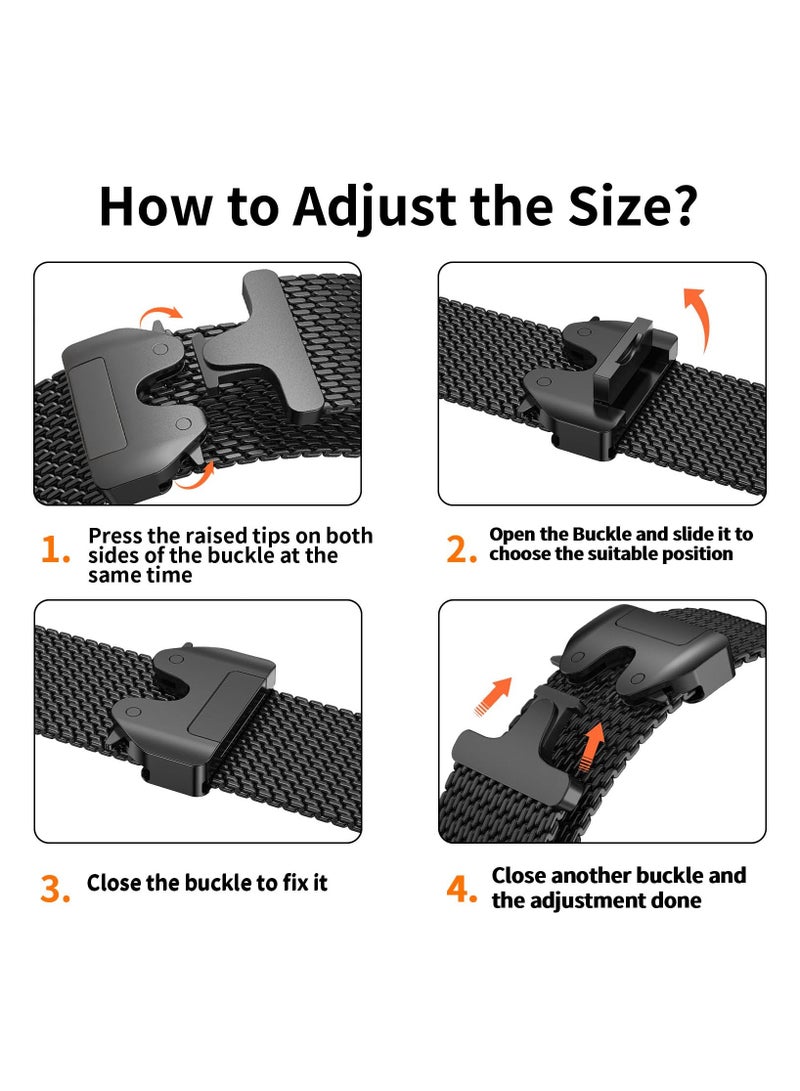 How to Adjust the Size?

1. Press the raised tips on both sides of the buckle at the same time

2. Open the Buckle and slide it to choose the suitable position

3. Close the buckle to fix it

4. Close another buckle and the adjustment done